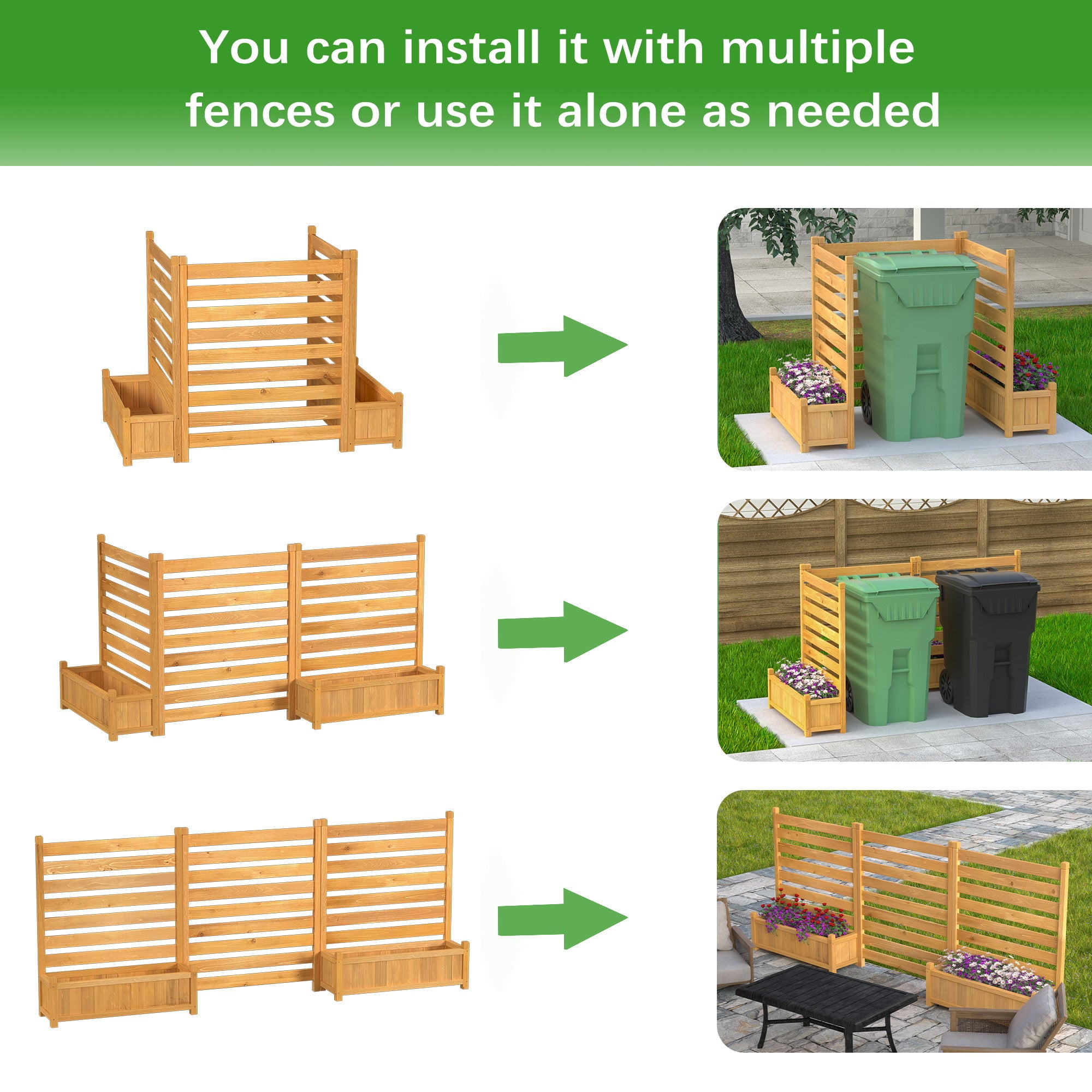 You can install it with multiple fences or use it alone as needed