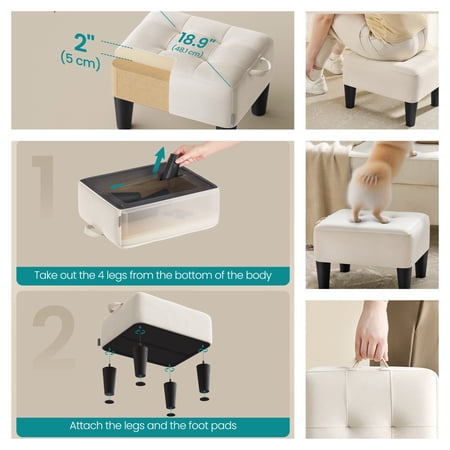 2"
(5 cm)

18.9"
(48.1 cm)

1

Take out the 4 legs from the bottom of the body

2

Attach the legs and the foot pads