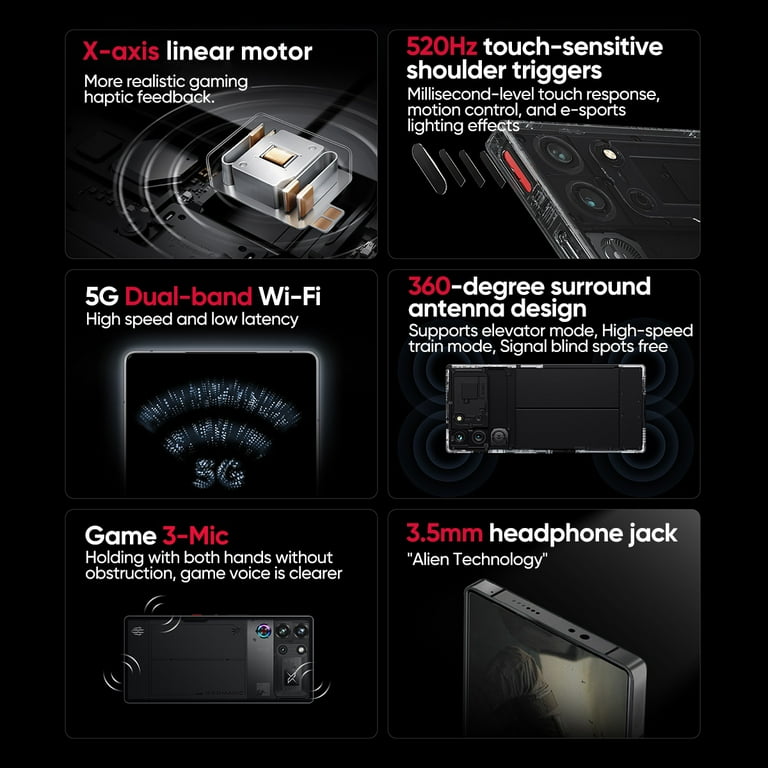 X-axis linear motor
More realistic gaming haptic feedback.

520Hz touch-sensitive shoulder triggers
Millisecond-level touch response, motion control, and e-sports lighting effects

5G Dual-band Wi-Fi
High speed and low latency

5G

360-degree surround antenna design
Supports elevator mode, High-speed train mode, Signal blind spots free

Game 3-Mic
Holding with both hands without obstruction, game voice is clearer

3.5mm headphone jack
"Alien Technology"