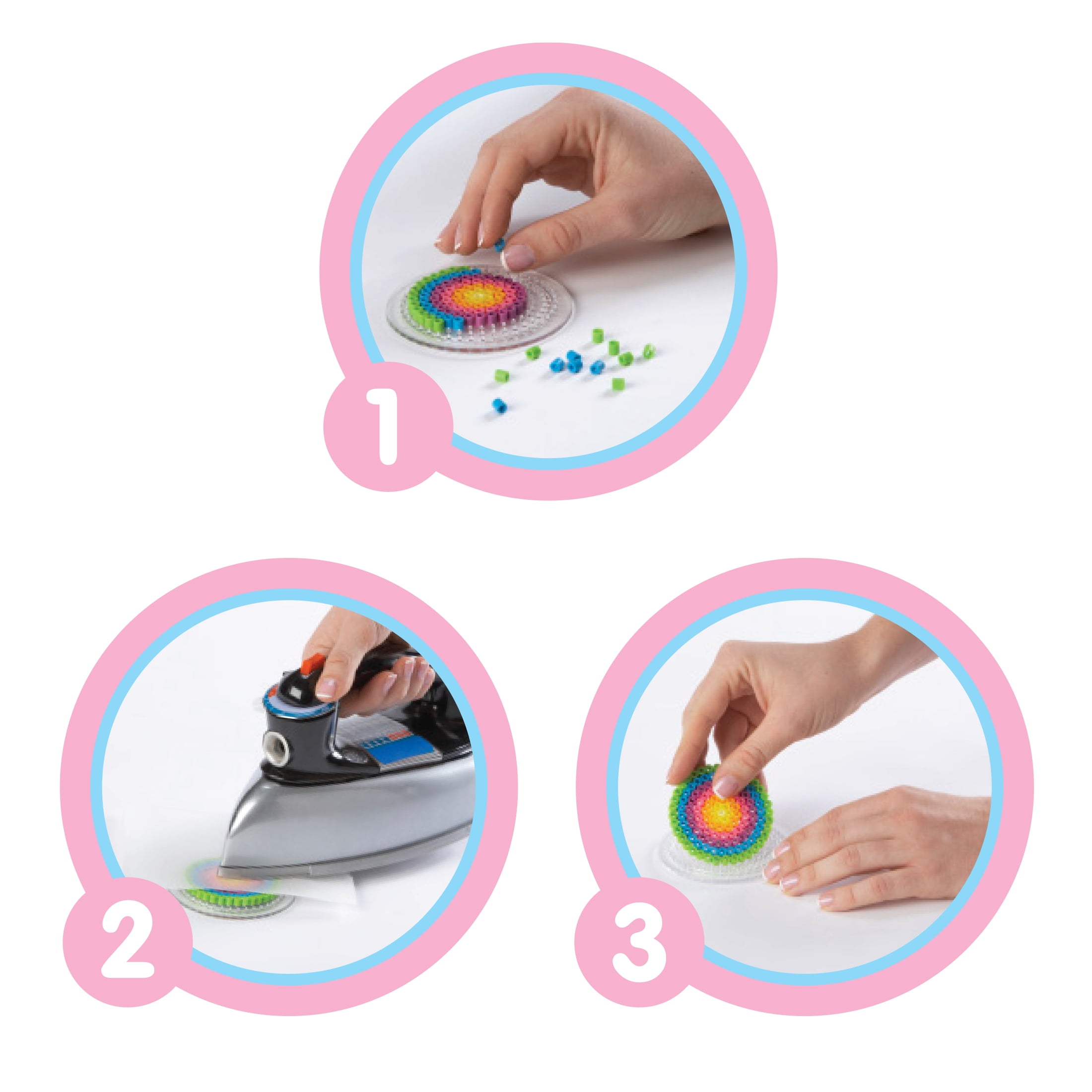 1

2

3