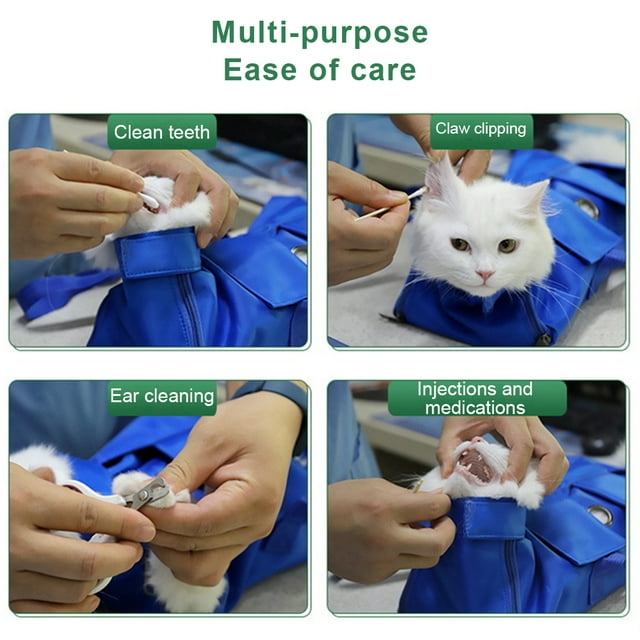 Multi-purpose
Ease of care

Clean teeth

Claw clipping

Ear cleaning

Injections and medications