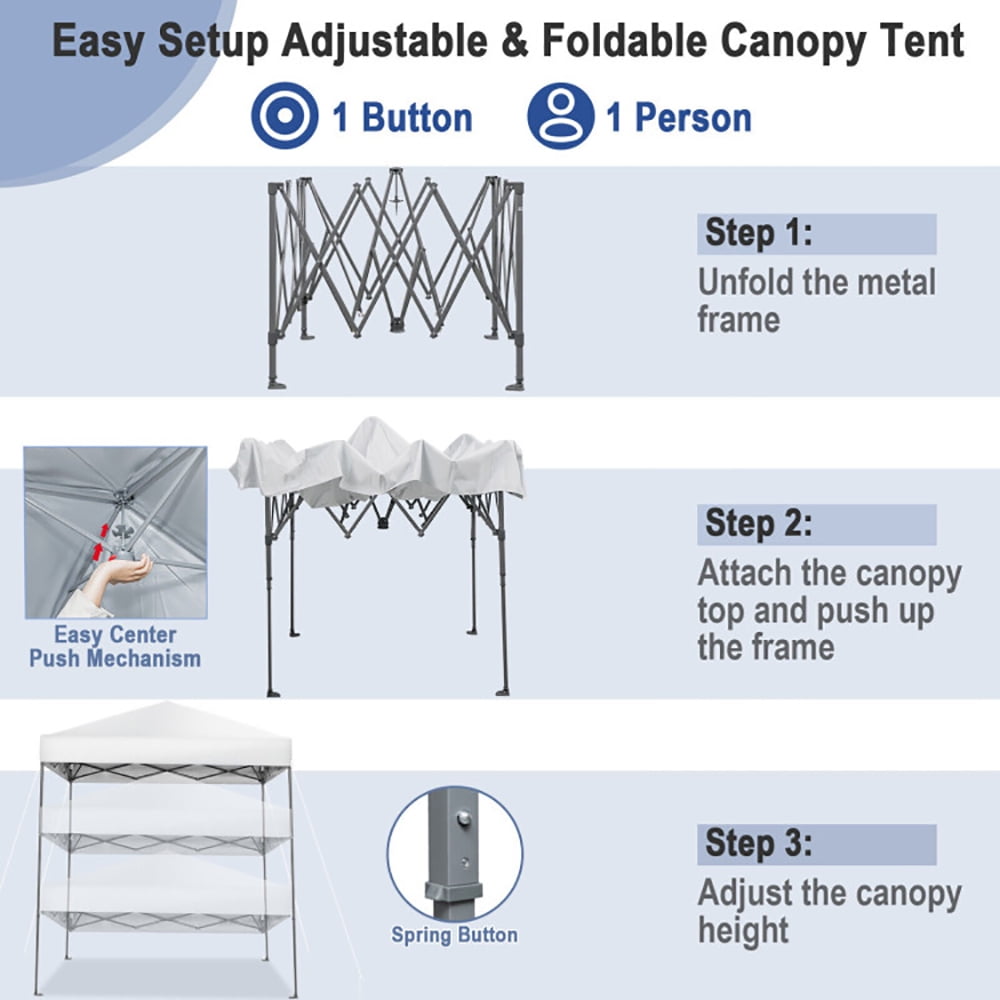 Easy Setup Adjustable & Foldable Canopy Tent

1 Button 1 Person

Step 1:
Unfold the metal frame

Easy Center Push Mechanism

Step 2:
Attach the canopy top and push up the frame

Spring Button

Step 3:
Adjust the canopy height