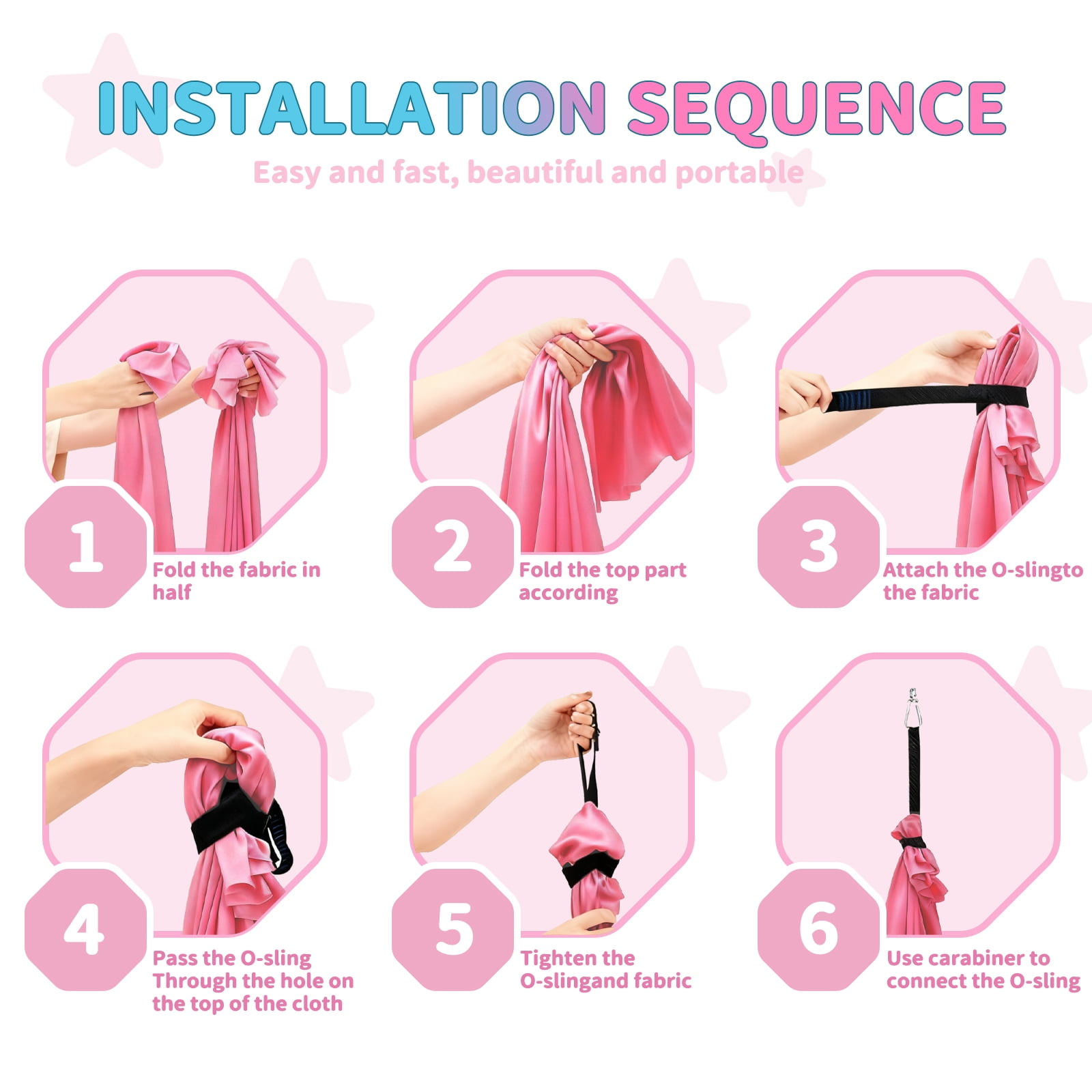 INSTALLATION SEQUENCE

Easy and fast, beautiful and portable

1
Fold the fabric in half

2
Fold the top part according

3
Attach the O-slingto the fabric

4
Pass the O-sling Through the hole on the top of the cloth

5
Tighten the O-slingand fabric

6
Use carabiner to connect the O-sling