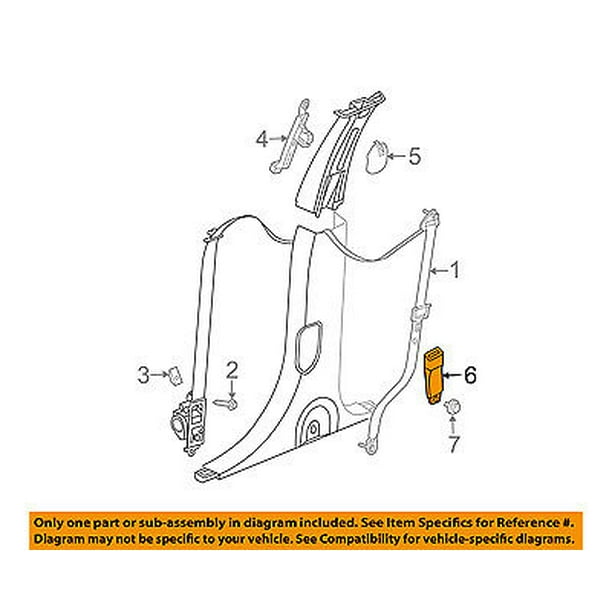 4
5
1
3
2
6
7

Only one part or sub-assembly in diagram included. See Item Specifics for Reference #. Diagram may not be specific to your vehicle. See Compatibility for vehicle-specific diagrams.