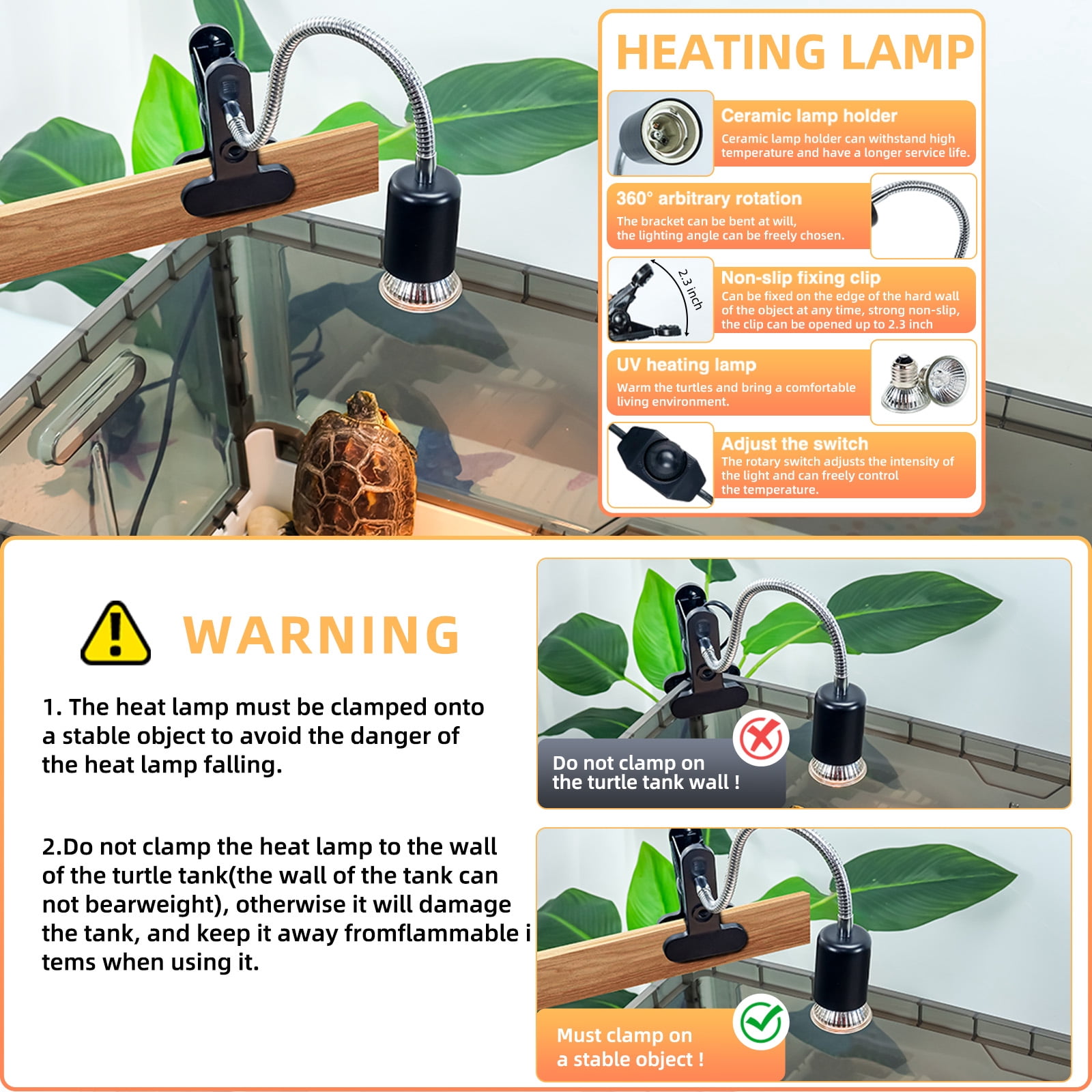 HEATING LAMP

Ceramic lamp holder
Ceramic lamp holder can withstand high temperature and have a longer service life.

360° arbitrary rotation
The bracket can be bent at will, the lighting angle can be freely chosen.

2.3 inch

Non-slip fixing clip
Can be fixed on the edge of the hard wall of the object at any time, strong non-slip, the clip can be opened up to 2.3 inch

UV heating lamp
Warm the turtles and bring a comfortable living environment.

Adjust the switch
The rotary switch adjusts the intensity of the light and can freely control the temperature.

WARNING

1. The heat lamp must be clamped onto a stable object to avoid the danger of the heat lamp falling.

2.Do not clamp the heat lamp to the wall of the turtle tank(the wall of the tank can not bearweight), otherwise it will damage the tank, and keep it away fromflammable i tems when using it.

Do not clamp on the turtle tank wall !

Must clamp on a stable object !