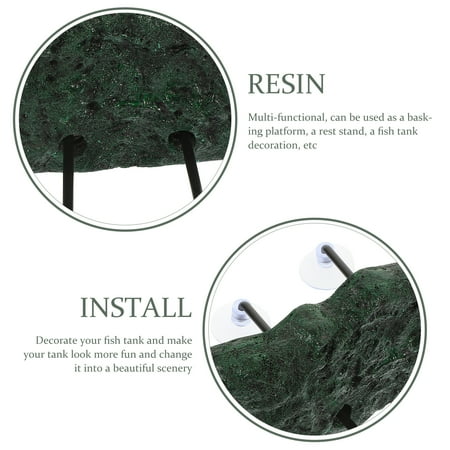 RESIN

Multi-functional, can be used as a basking platform, a rest stand, a fish tank decoration, etc

INSTALL

Decorate your fish tank and make your tank look more fun and change it into a beautiful scenery