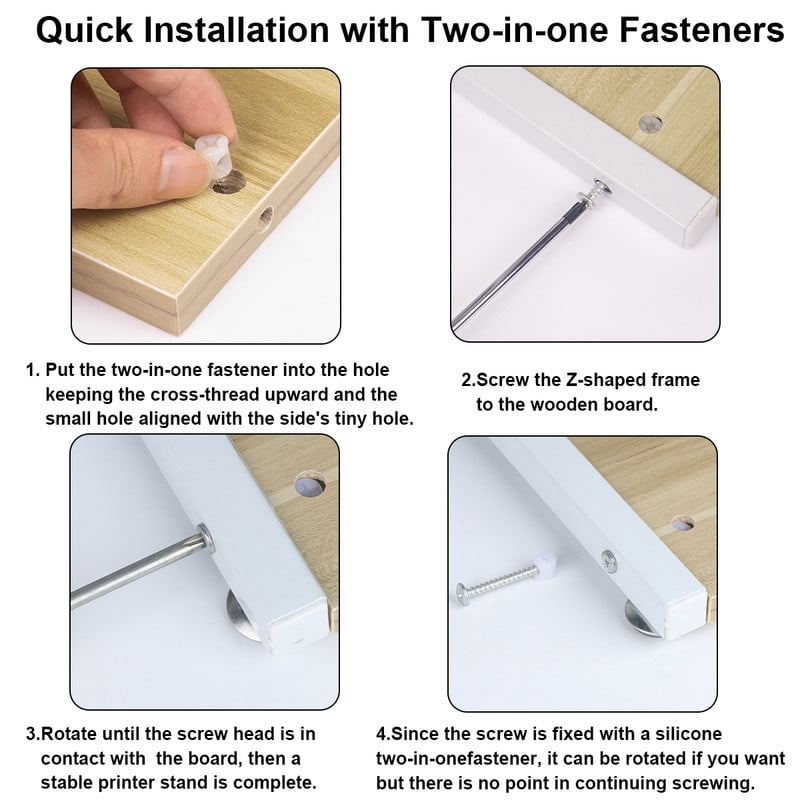 Quick Installation with Two-in-one Fasteners

1. Put the two-in-one fastener into the hole keeping the cross-thread upward and the small hole aligned with the side's tiny hole.

2.Screw the Z-shaped frame to the wooden board.

3.Rotate until the screw head is in contact with the board, then a stable printer stand is complete.

4.Since the screw is fixed with a silicone two-in-onefastener, it can be rotated if you want but there is no point in continuing screwing.