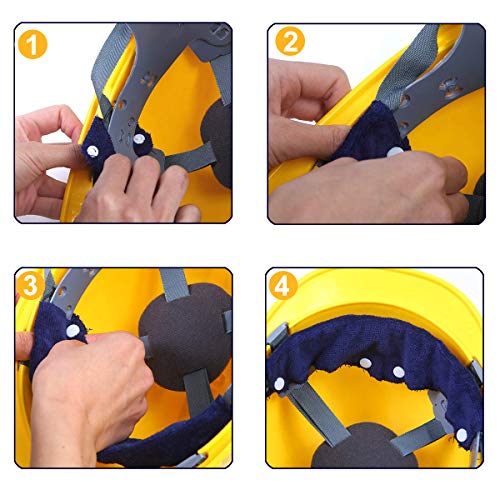 1

2

3

4