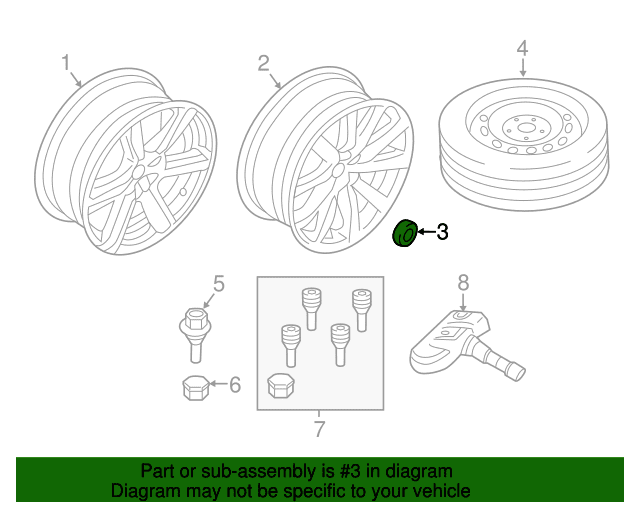 1
2
4
3
5
8
6
7

Part or sub-assembly is #3 in diagram
Diagram may not be specific to your vehicle