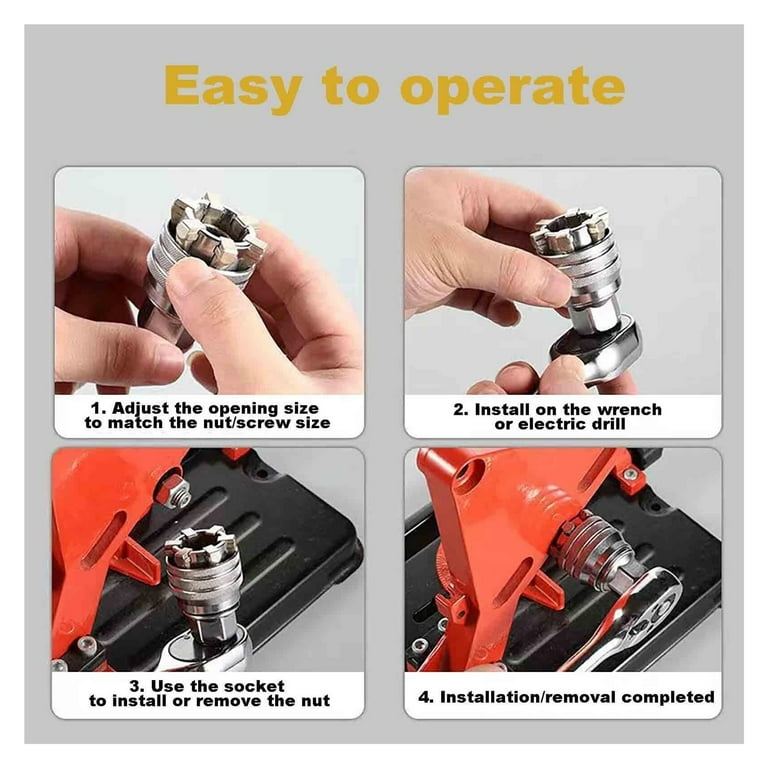 Easy to operate

1. Adjust the opening size to match the nut/screw size

2. Install on the wrench or electric drill

3. Use the socket to install or remove the nut

4. Installation/removal completed