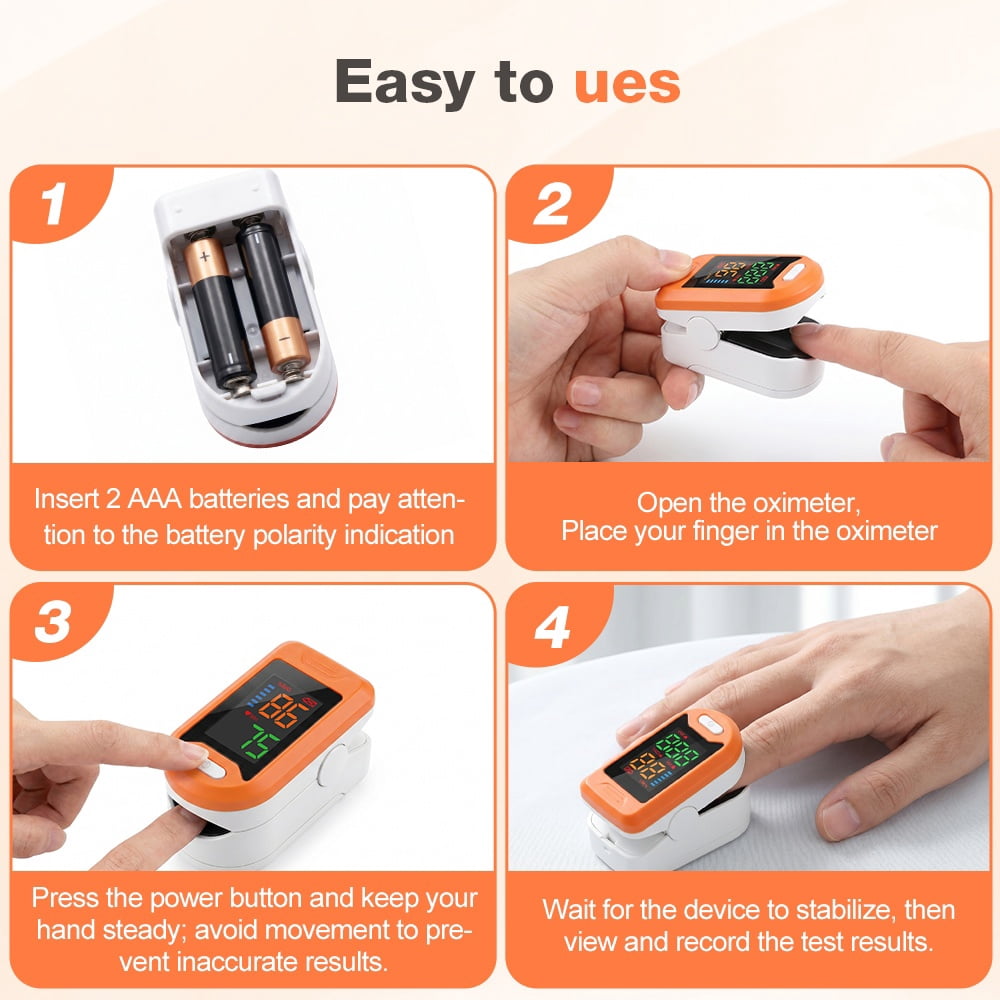 Easy to ues

1

Insert 2 AAA batteries and pay attention to the battery polarity indication

2

Open the oximeter,
Place your finger in the oximeter

3

Press the power button and keep your hand steady; avoid movement to prevent inaccurate results.

4

Wait for the device to stabilize, then view and record the test results.