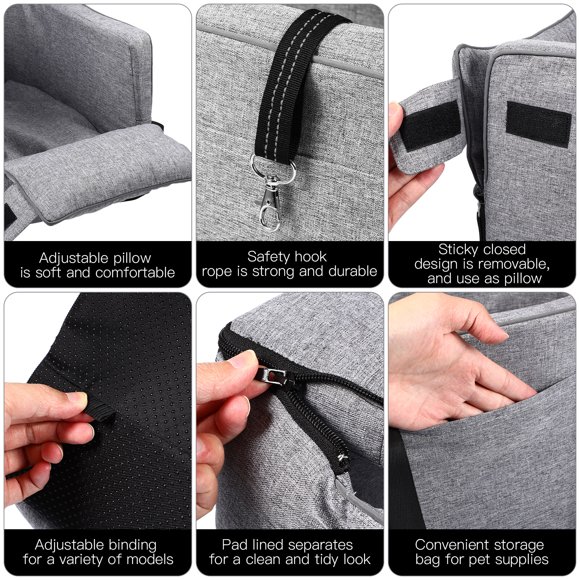 Adjustable pillow is soft and comfortable

Safety hook rope is strong and durable

Sticky closed design is removable, and use as pillow

Adjustable binding for a variety of models

Pad lined separates for a clean and tidy look

Convenient storage bag for pet supplies