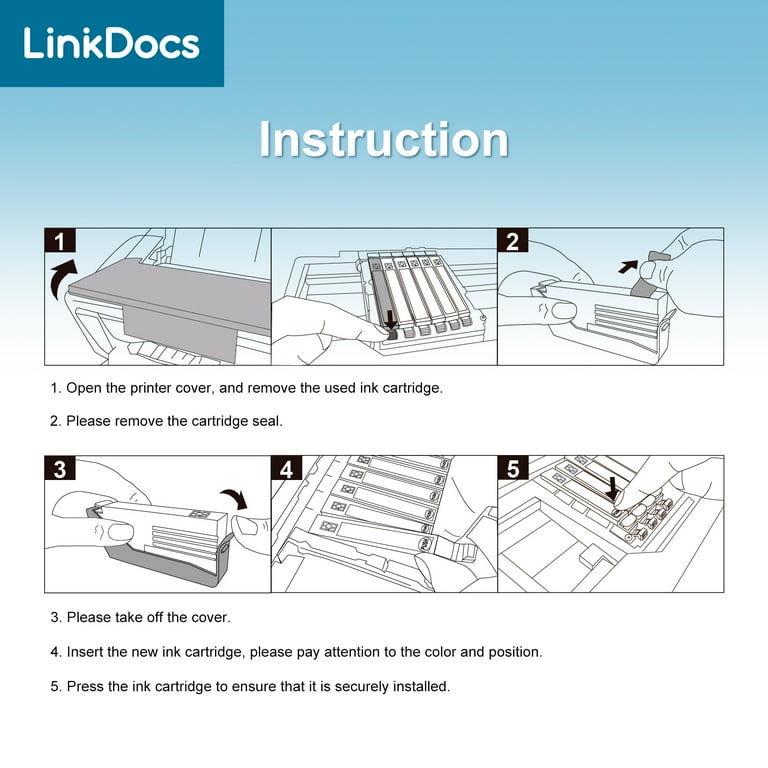 LinkDocs

Instruction

1

2

1. Open the printer cover, and remove the used ink cartridge.

2. Please remove the cartridge seal.

3

4

5

3. Please take off the cover.

4. Insert the new ink cartridge, please pay attention to the color and position.

5. Press the ink cartridge to ensure that it is securely installed.