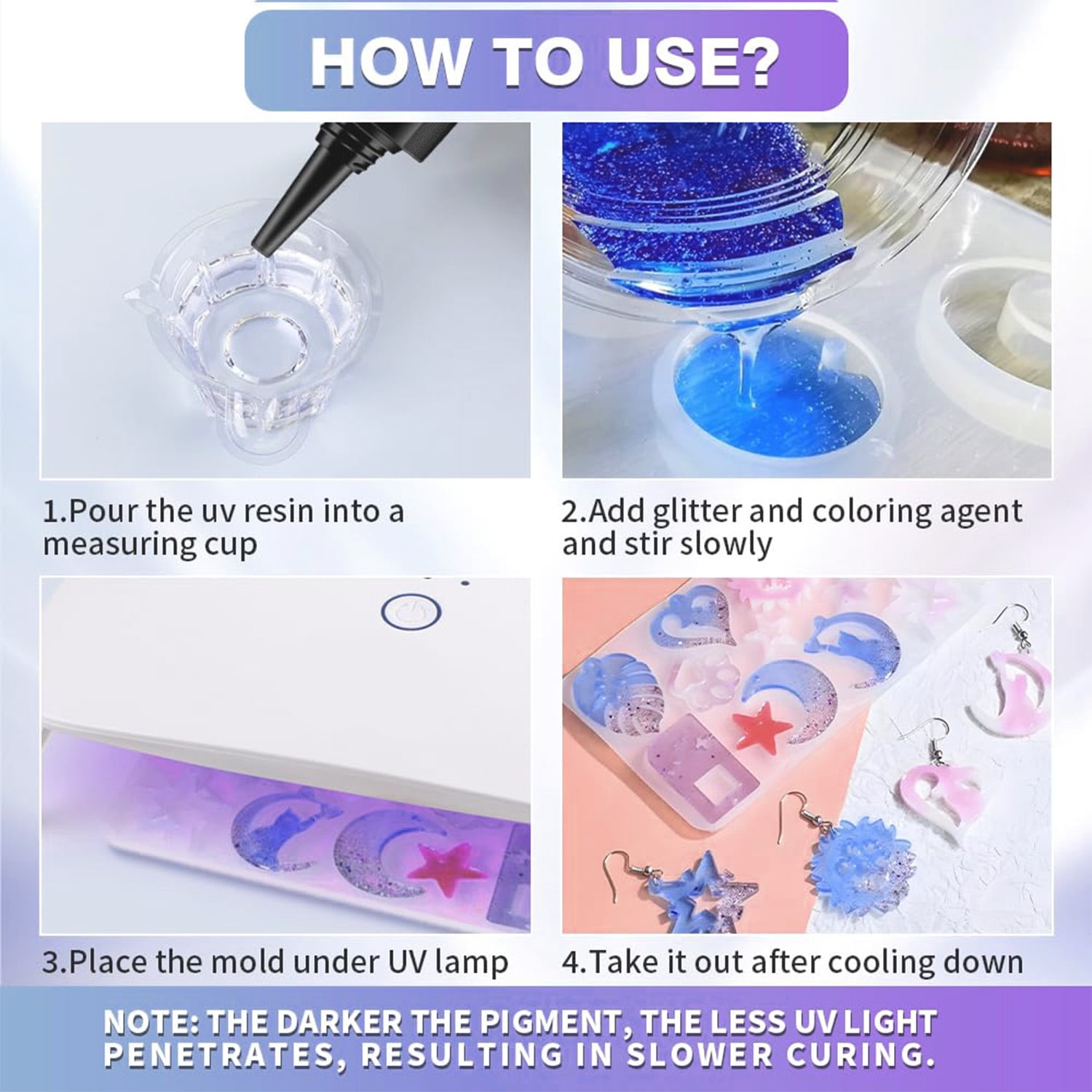 HOW TO USE?

1.Pour the uv resin into a measuring cup

2.Add glitter and coloring agent and stir slowly

3.Place the mold under UV lamp

4.Take it out after cooling down

NOTE: THE DARKER THE PIGMENT, THE LESS UV LIGHT PENETRATES, RESULTING IN SLOWER CURING.