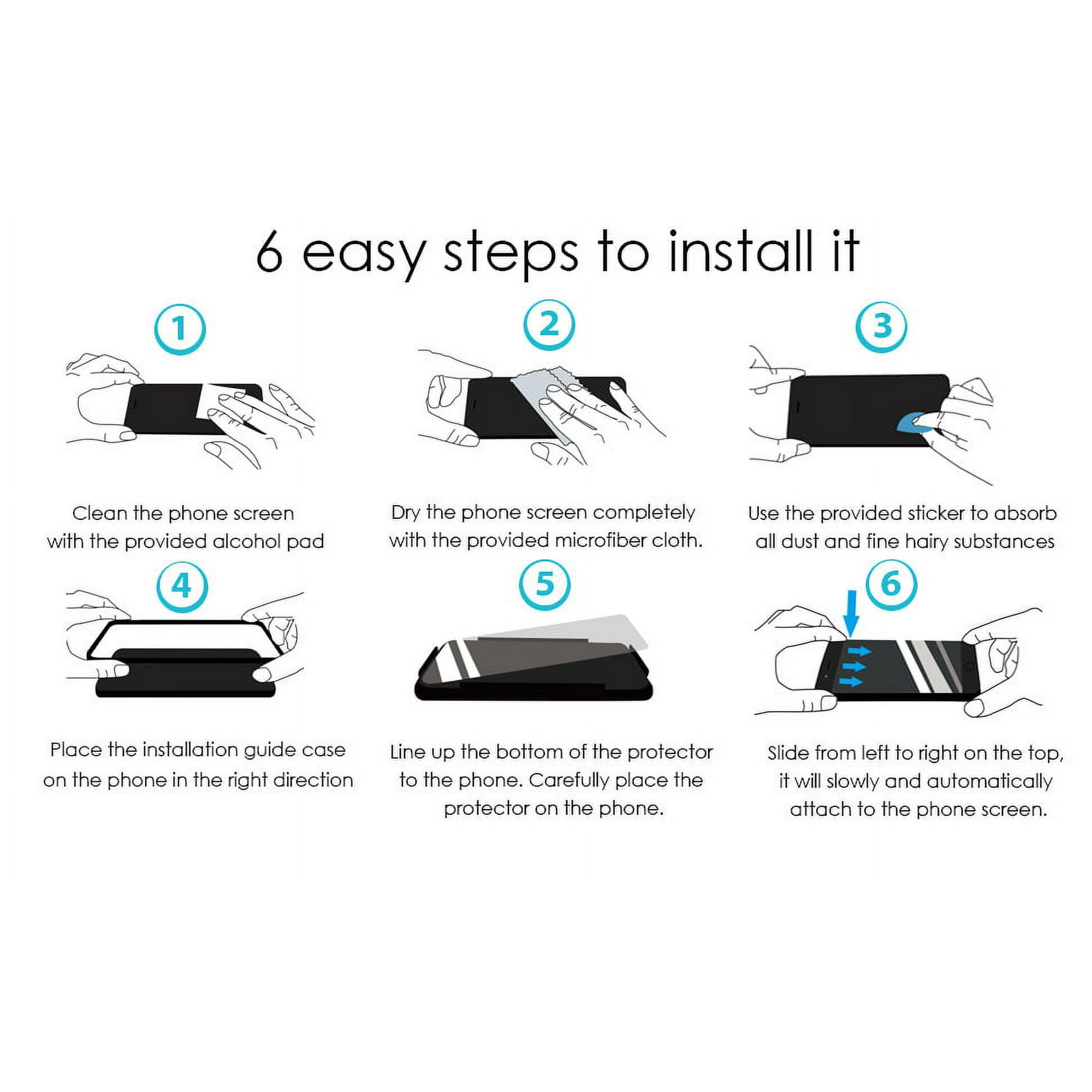 6 easy steps to install it

1

Clean the phone screen with the provided alcohol pad

2

Dry the phone screen completely with the provided microfiber cloth.

3

Use the provided sticker to absorb all dust and fine hairy substances

4

Place the installation guide case on the phone in the right direction

5

Line up the bottom of the protector to the phone. Carefully place the protector on the phone.

6

Slide from left to right on the top, it will slowly and automatically attach to the phone screen.