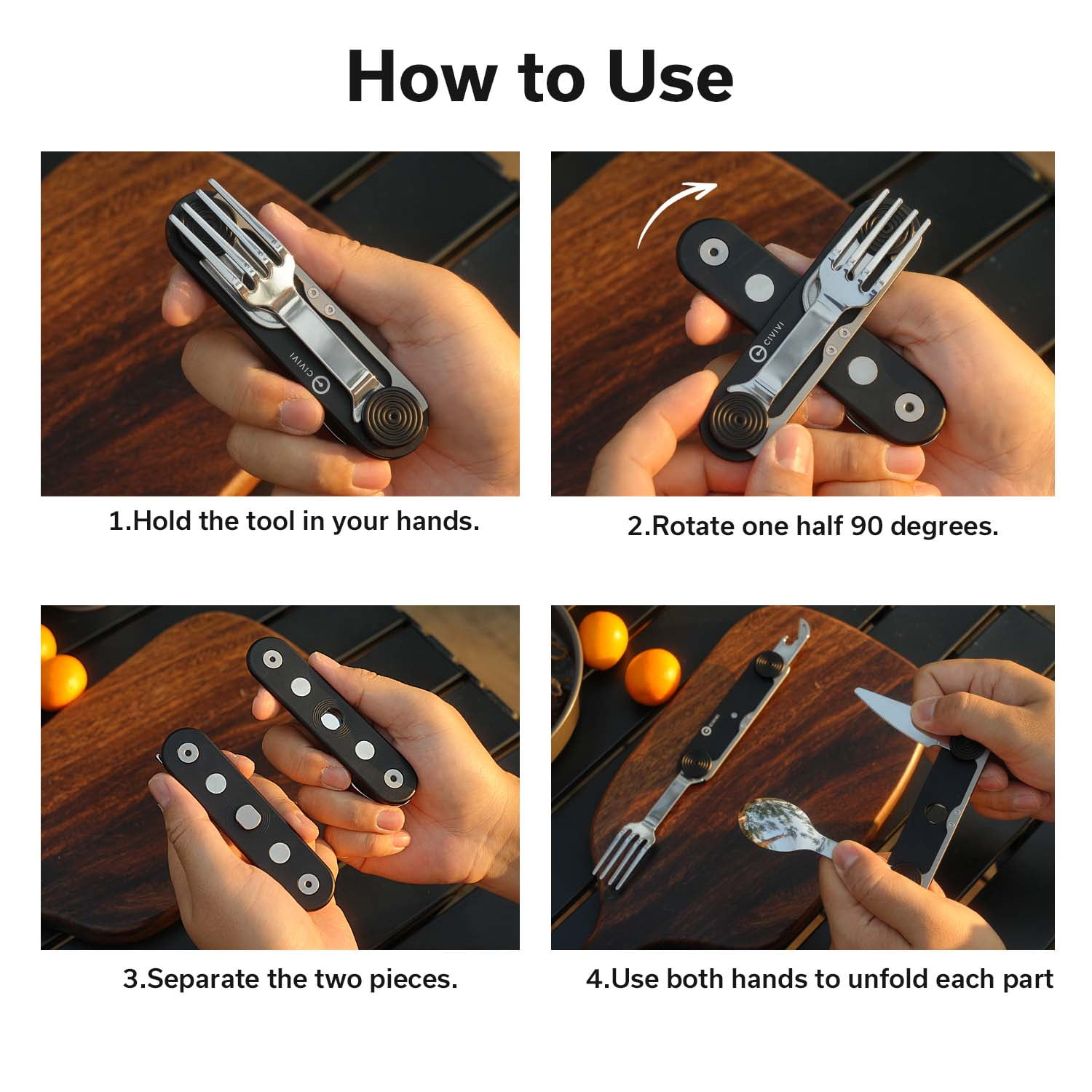 How to Use

CIVIVI

1.Hold the tool in your hands.

CIVIVI

2.Rotate one half 90 degrees.

3.Separate the two pieces.

4.Use both hands to unfold each part