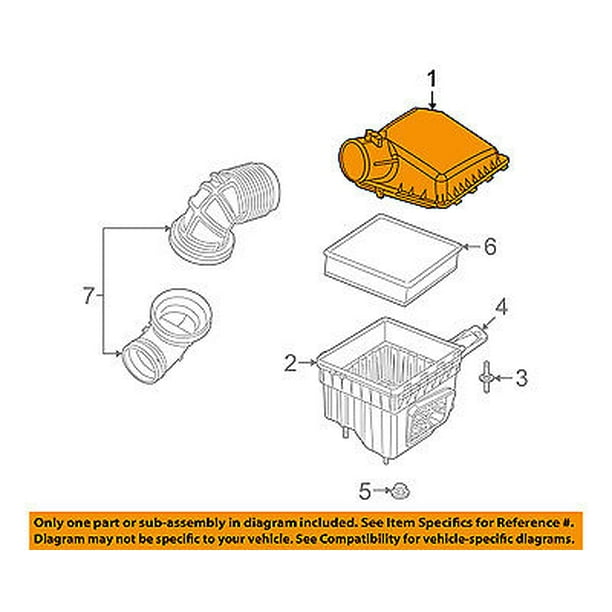 1

6

7

4

2

3

5

Only one part or sub-assembly in diagram included. See Item Specifics for Reference #. Diagram may not be specific to your vehicle. See Compatibility for vehicle-specific diagrams.