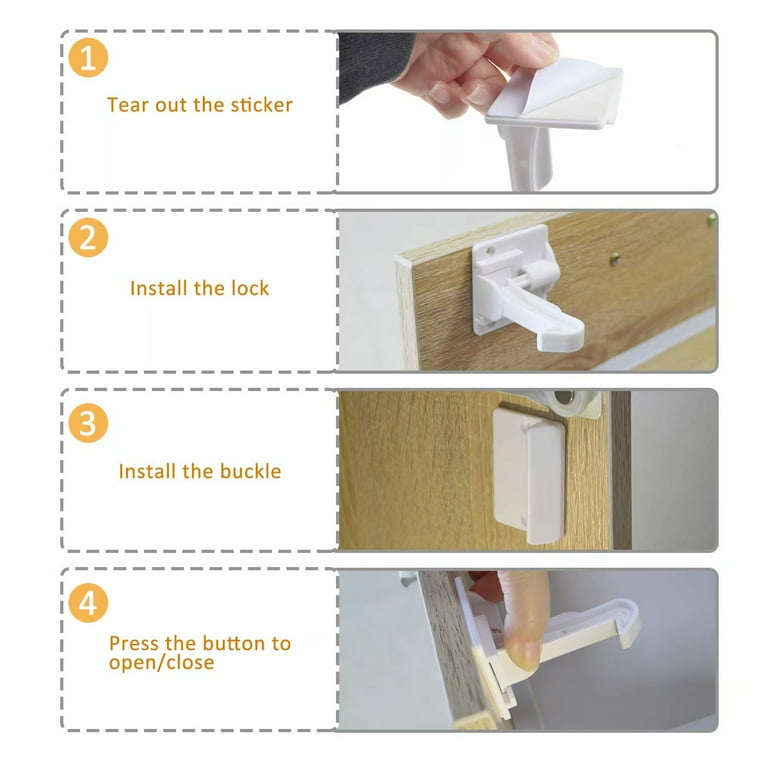 1
Tear out the sticker

2
Install the lock

3
Install the buckle

4
Press the button to open/close