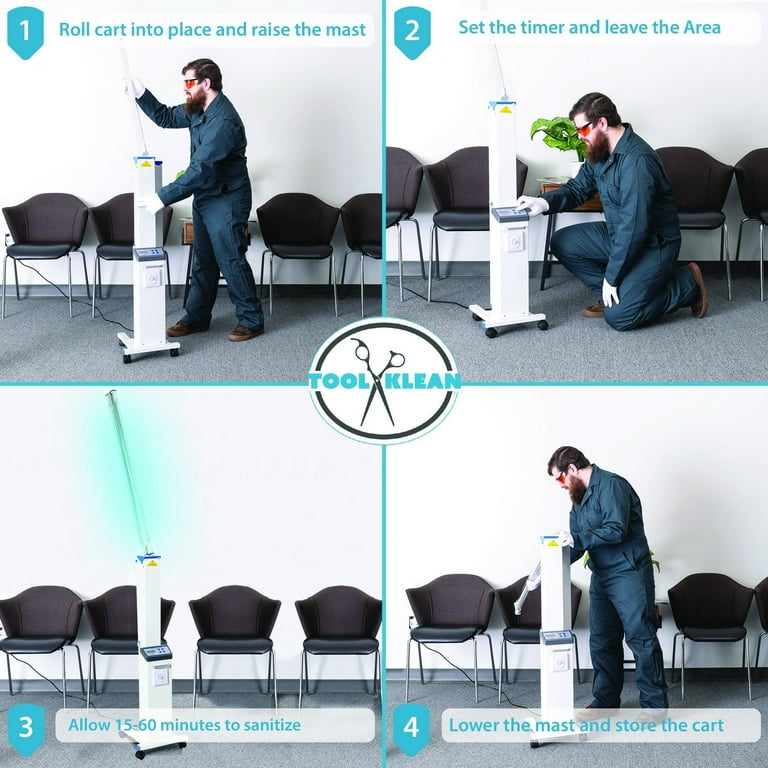 1 Roll cart into place and raise the mast

2 Set the timer and leave the Area

TOOL KLEAN

3 Allow 15-60 minutes to sanitize

4 Lower the mast and store the cart