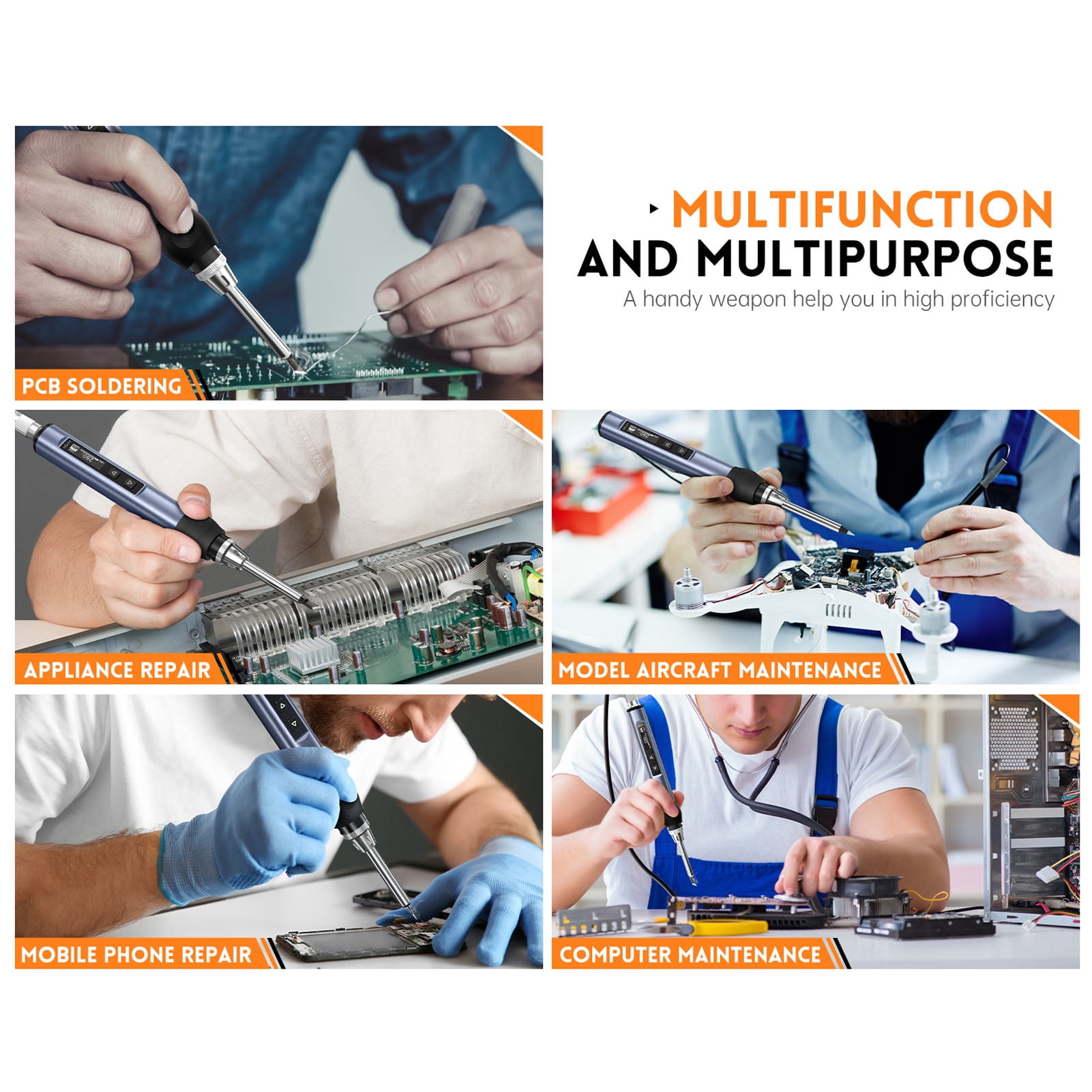 PCB SOLDERING

MULTIFUNCTION
AND MULTIPURPOSE
A handy weapon help you in high proficiency

APPLIANCE REPAIR

MODEL AIRCRAFT MAINTENANCE

MOBILE PHONE REPAIR

COMPUTER MAINTENANCE