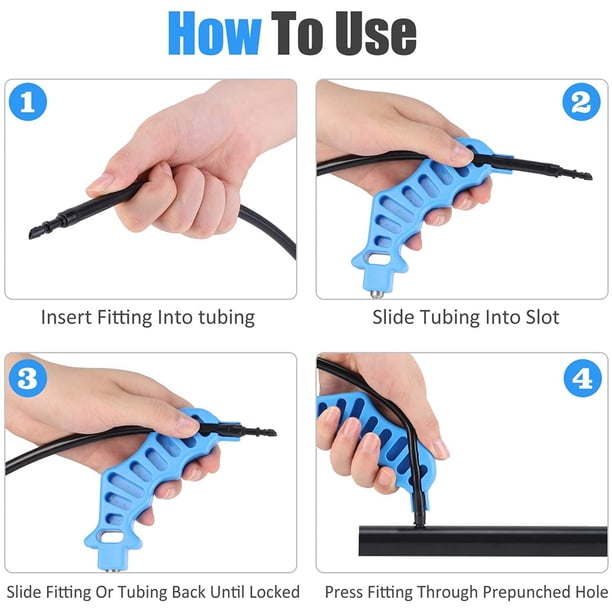 How To Use

1

Insert Fitting Into tubing

2

Slide Tubing Into Slot

3

Slide Fitting Or Tubing Back Until Locked

4

Press Fitting Through Prepunched Hole