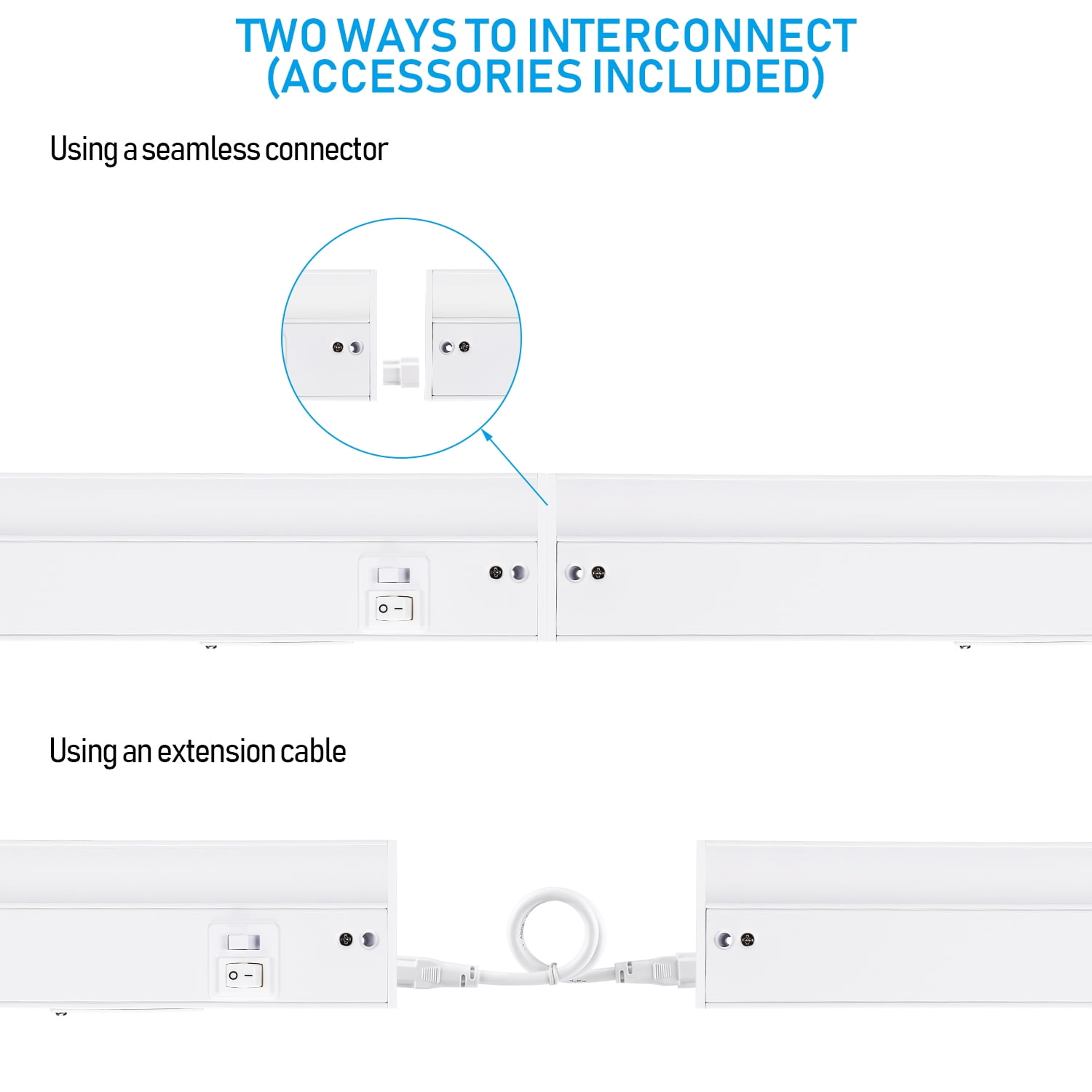 TWO WAYS TO INTERCONNECT
(ACCESSORIES INCLUDED)

Using a seamless connector

Using an extension cable