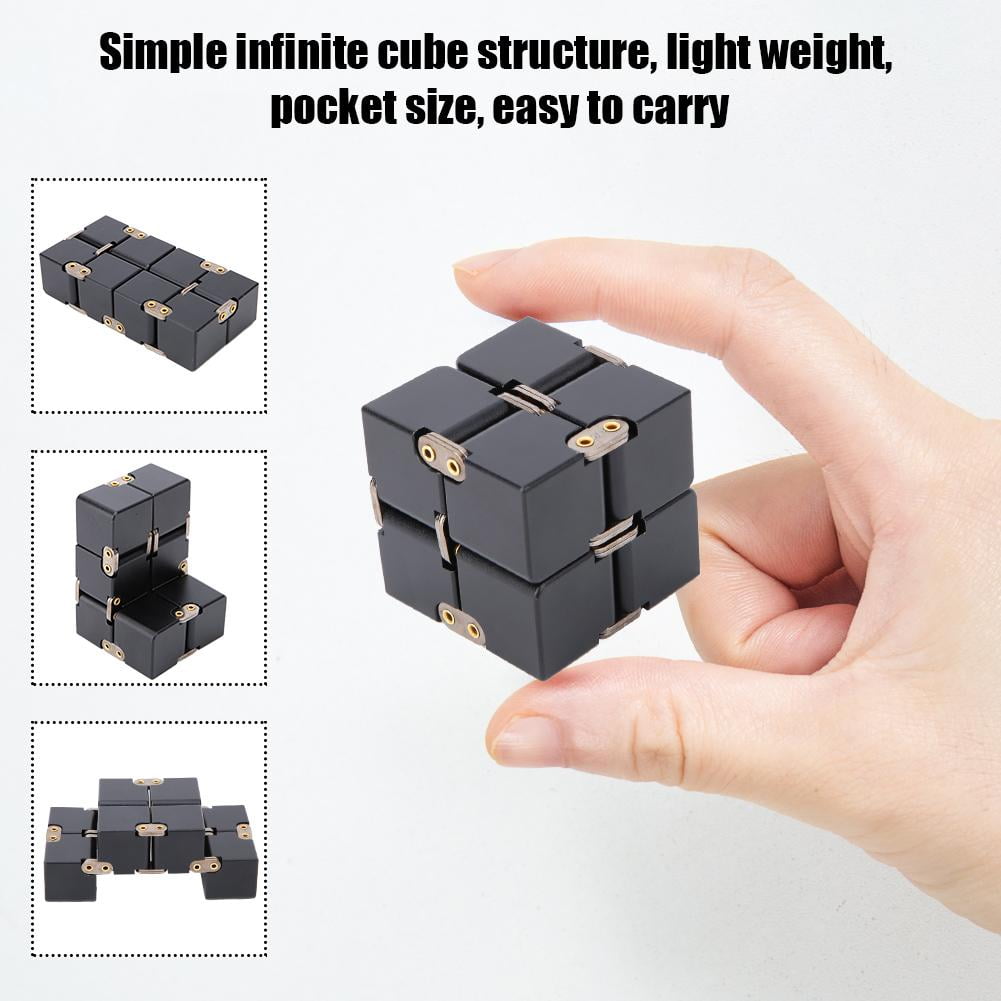 Simple infinite cube structure, light weight, pocket size, easy to carry