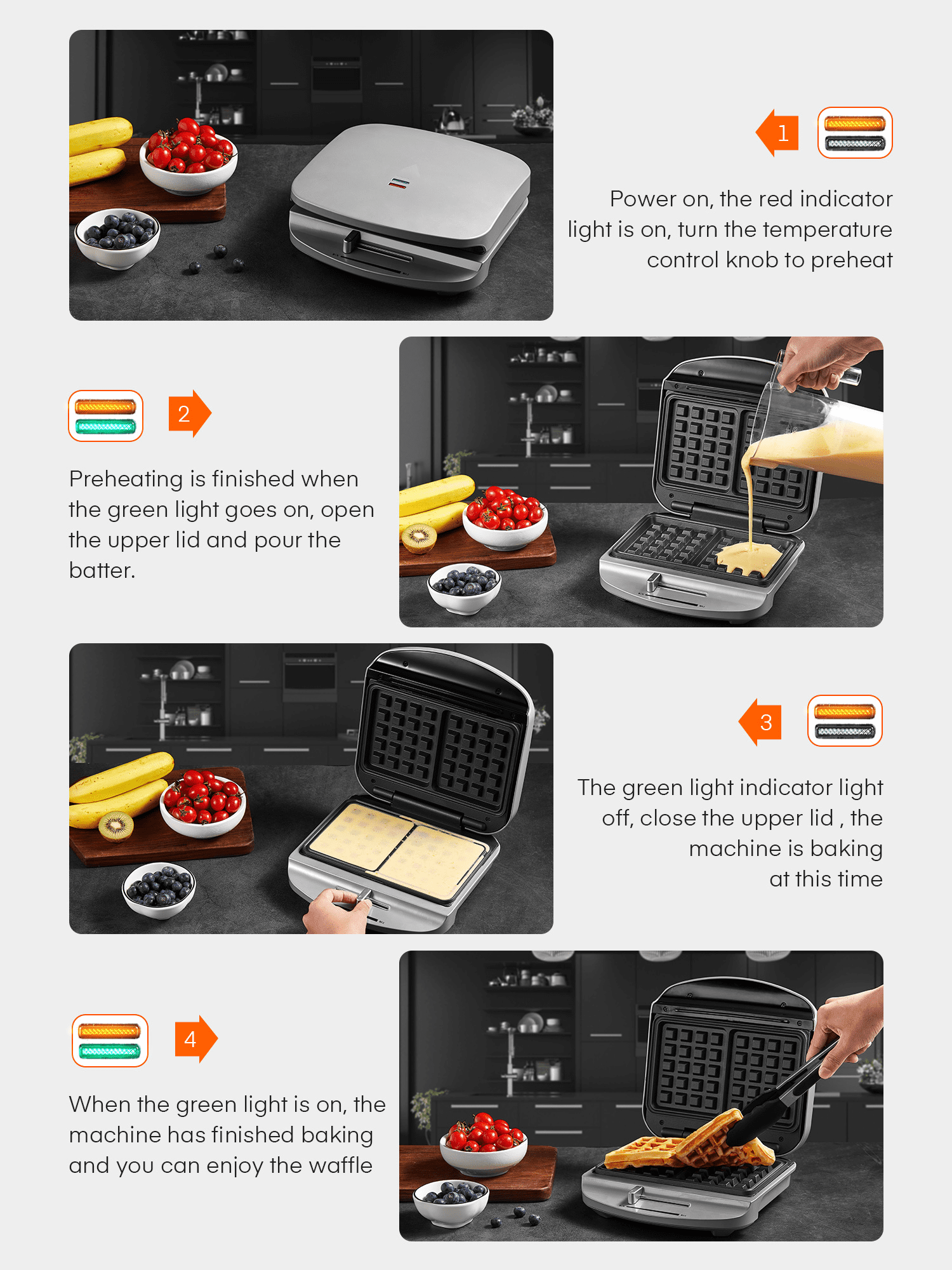 1

Power on, the red indicator light is on, turn the temperature control knob to preheat

2

Preheating is finished when the green light goes on, open the upper lid and pour the batter.

3

The green light indicator light off, close the upper lid , the machine is baking at this time

4

When the green light is on, the machine has finished baking and you can enjoy the waffle