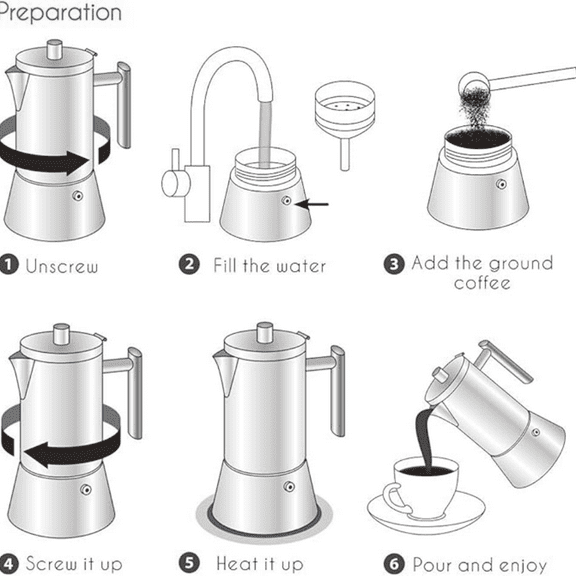 Preparation

1 Unscrew

2 Fill the water

3 Add the ground coffee

4 Screw it up

5 Heat it up

6 Pour and enjoy