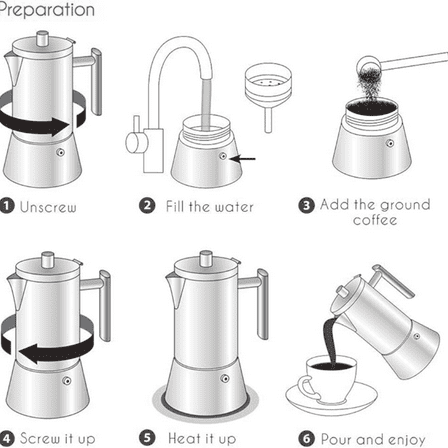 Preparation

1 Unscrew

2 Fill the water

3 Add the ground coffee

4 Screw it up

5 Heat it up

6 Pour and enjoy