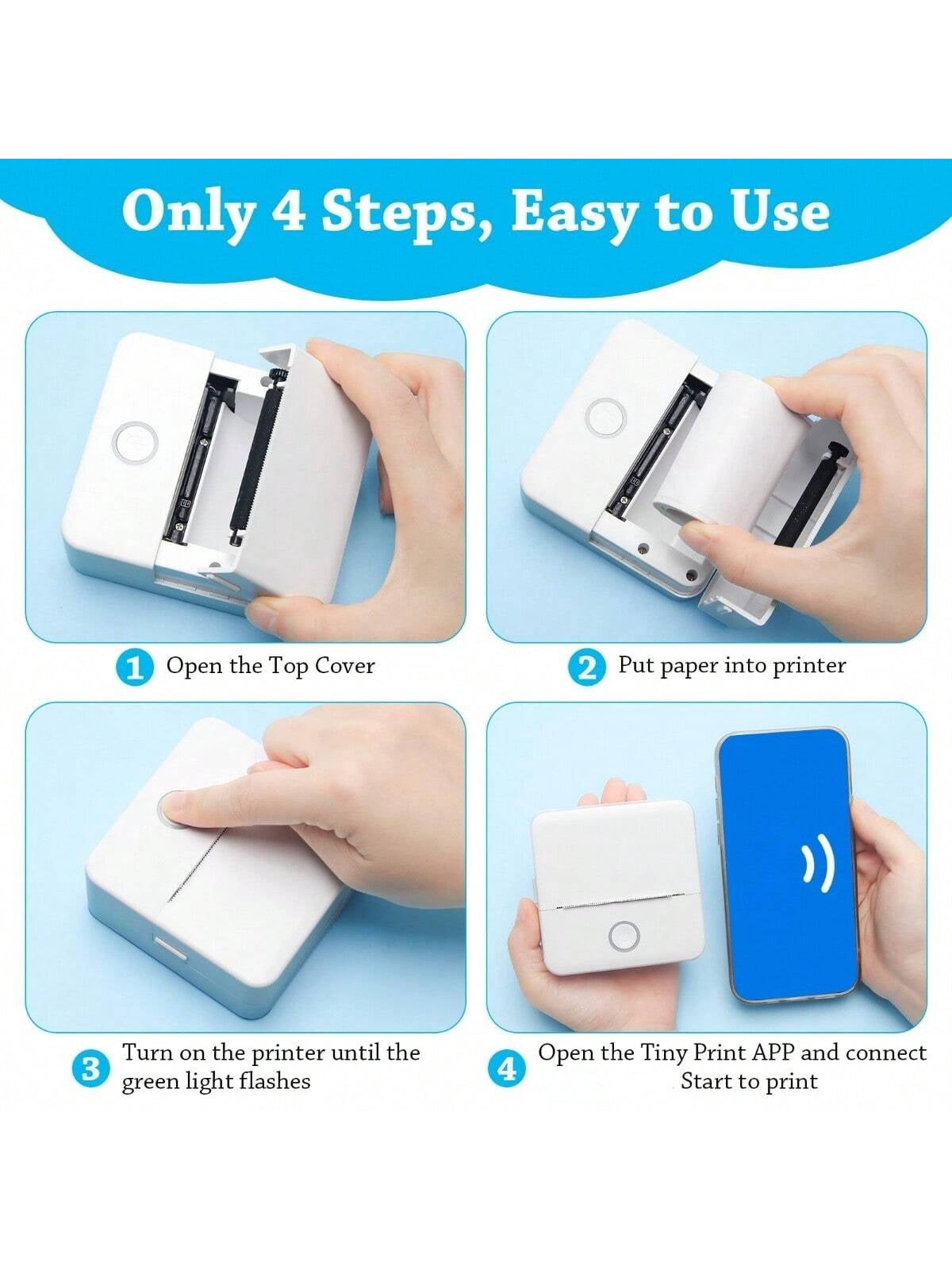 Only 4 Steps, Easy to Use

1 Open the Top Cover

2 Put paper into printer

3 Turn on the printer until the green light flashes

4 Open the Tiny Print APP and connect Start to print