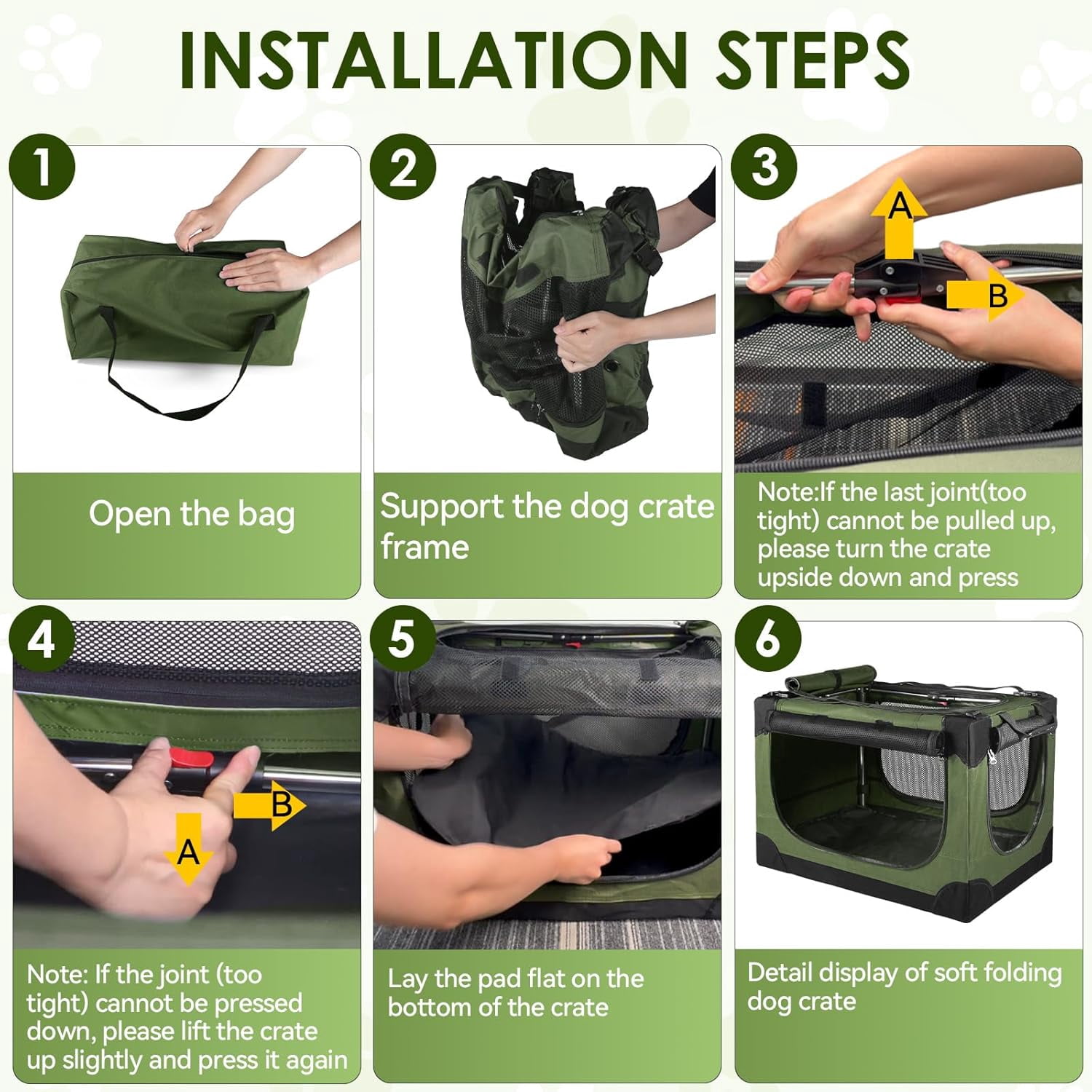 INSTALLATION STEPS

1

Open the bag

2

Support the dog crate frame

3

A

B

Note:If the last joint(too tight) cannot be pulled up, please turn the crate upside down and press

4

B

A

Note: If the joint (too tight) cannot be pressed down, please lift the crate up slightly and press it again

5

Lay the pad flat on the bottom of the crate

6

Detail display of soft folding dog crate