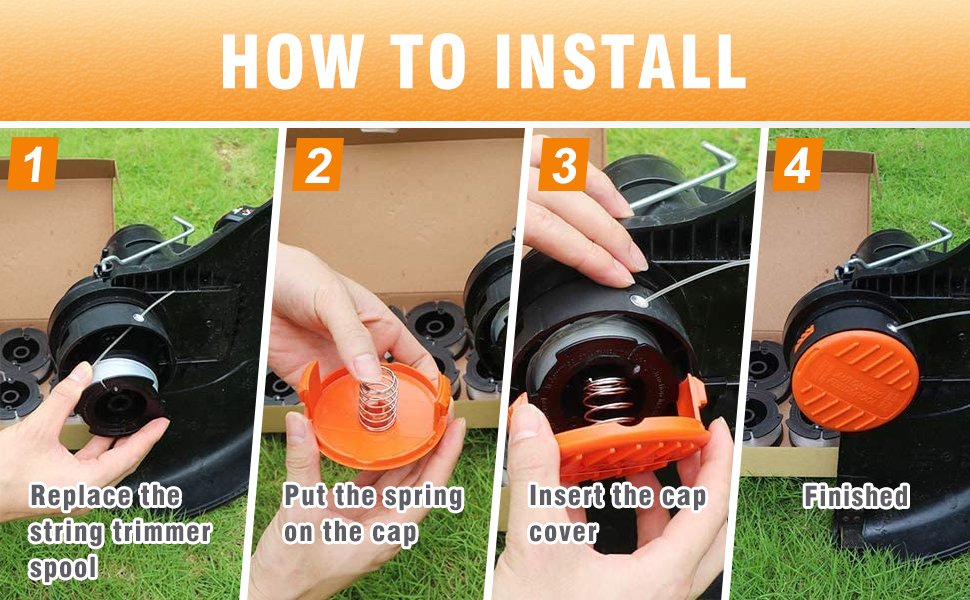 HOW TO INSTALL

1

Replace the string trimmer spool

2

Put the spring on the cap

3

Insert the cap cover

4

Finished