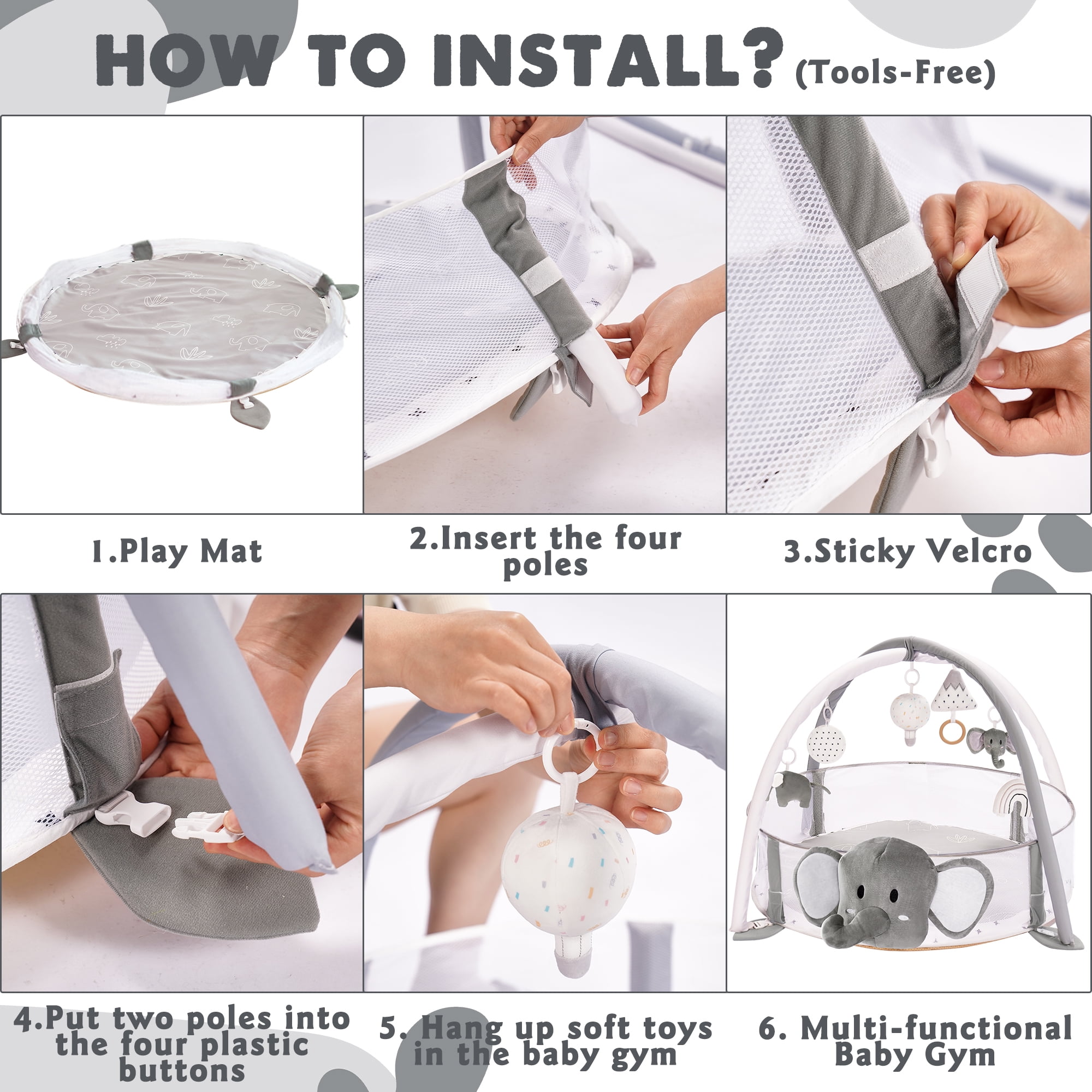 HOW TO INSTALL? (Tools-Free)

1.Play Mat

2.Insert the four poles

3.Sticky Velcro

4.Put two poles into the four plastic buttons

5. Hang up soft toys in the baby gym

6. Multi-functional Baby Gym