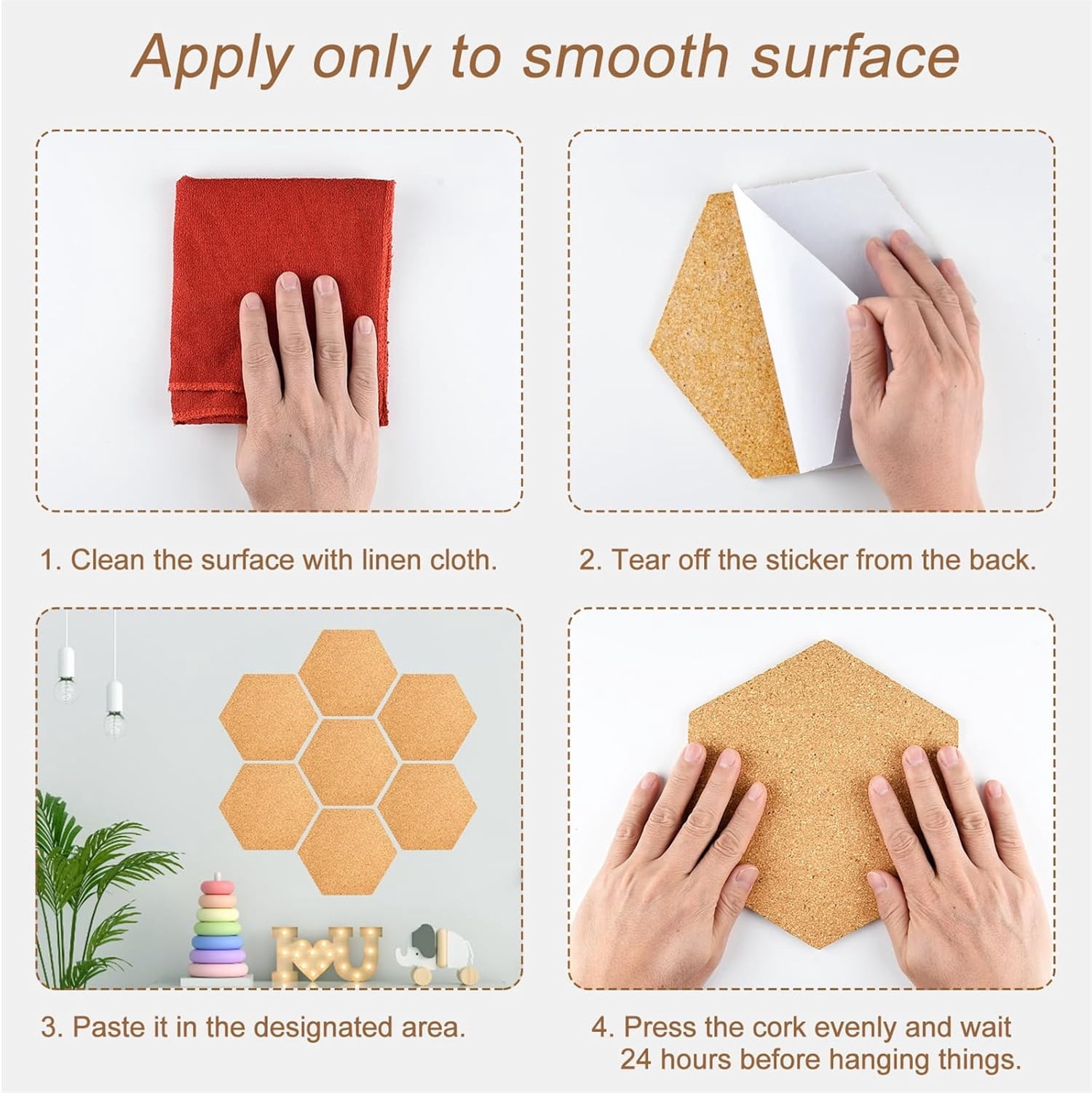 Apply only to smooth surface

1. Clean the surface with linen cloth.

2. Tear off the sticker from the back.

I♥U

3. Paste it in the designated area.

4. Press the cork evenly and wait 24 hours before hanging things.