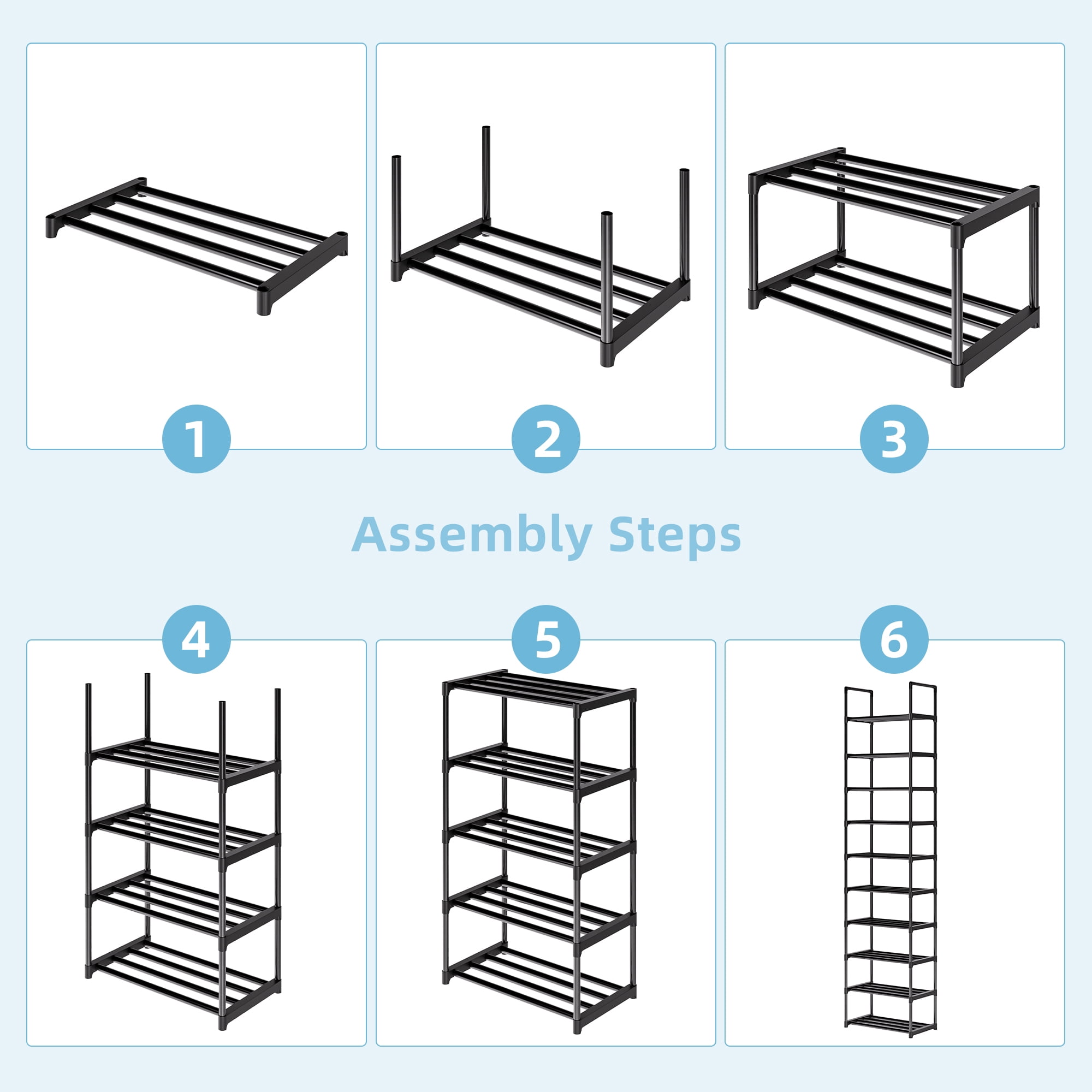 1

2

3

Assembly Steps

4

5

6