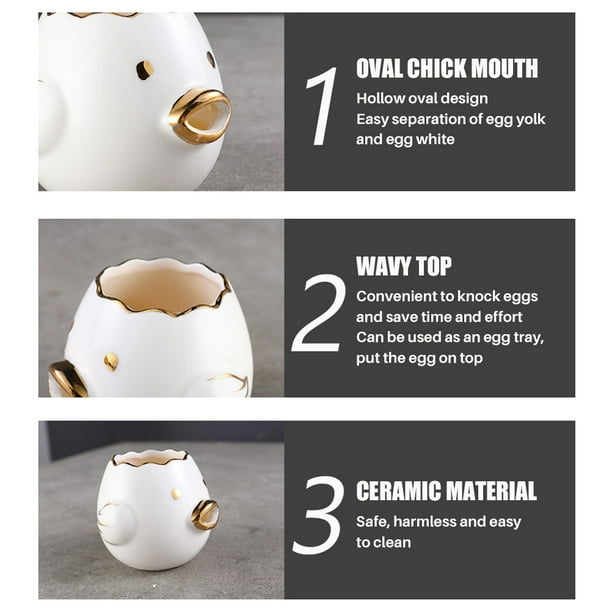 1
OVAL CHICK MOUTH
Hollow oval design
Easy separation of egg yolk and egg white

2
WAVY TOP
Convenient to knock eggs and save time and effort
Can be used as an egg tray, put the egg on top

3
CERAMIC MATERIAL
Safe, harmless and easy to clean