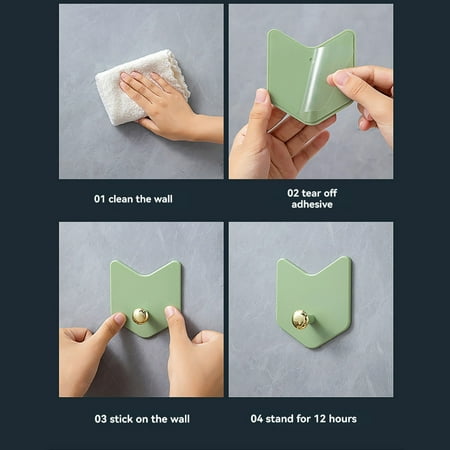 01 clean the wall

02 tear off adhesive

03 stick on the wall

04 stand for 12 hours