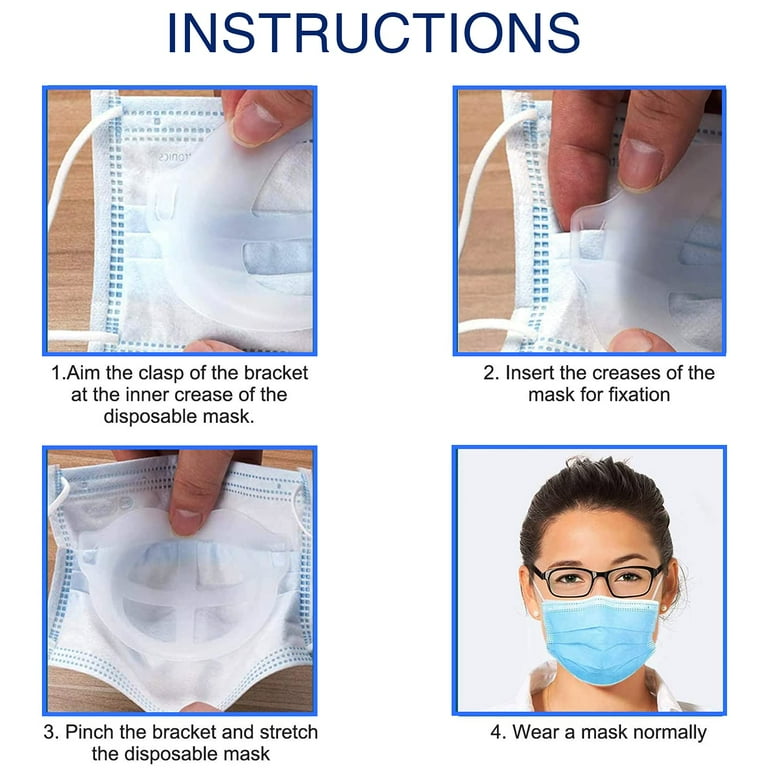 INSTRUCTIONS

1.Aim the clasp of the bracket at the inner crease of the disposable mask.

2. Insert the creases of the mask for fixation

3. Pinch the bracket and stretch the disposable mask

4. Wear a mask normally