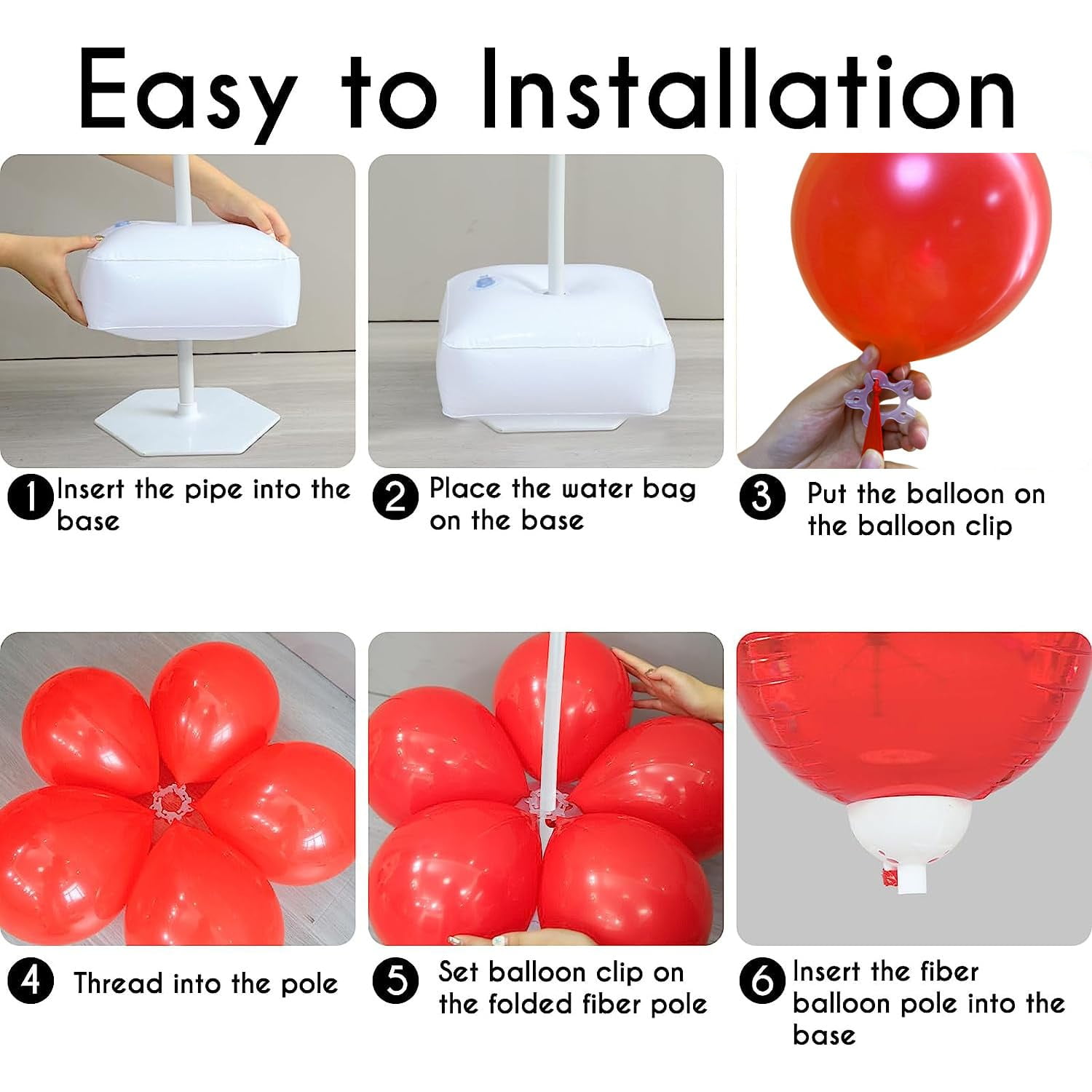 Easy to Installation

1 Insert the pipe into the base

2 Place the water bag on the base

3 Put the balloon on the balloon clip

4 Thread into the pole

5 Set balloon clip on the folded fiber pole

6 Insert the fiber balloon pole into the base