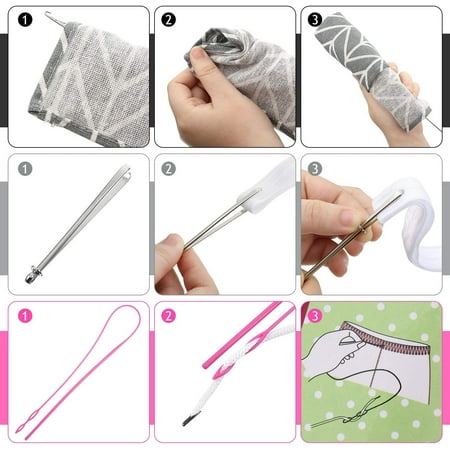 1
2
3
1
2
3
1
2
3