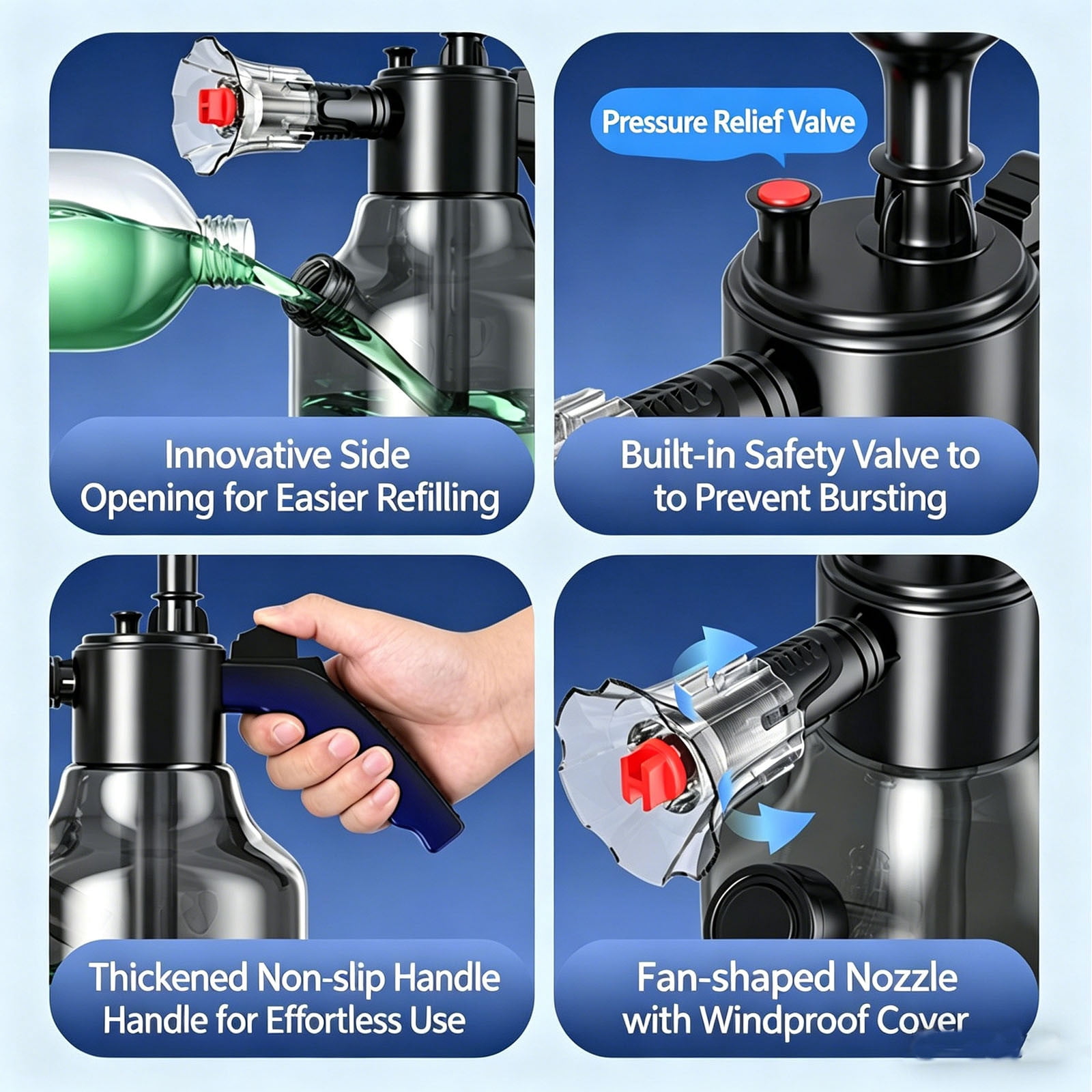 Innovative Side Opening for Easier Refilling

Pressure Relief Valve

Built-in Safety Valve to to Prevent Bursting

Thickened Non-slip Handle Handle for Effortless Use

Fan-shaped Nozzle with Windproof Cover