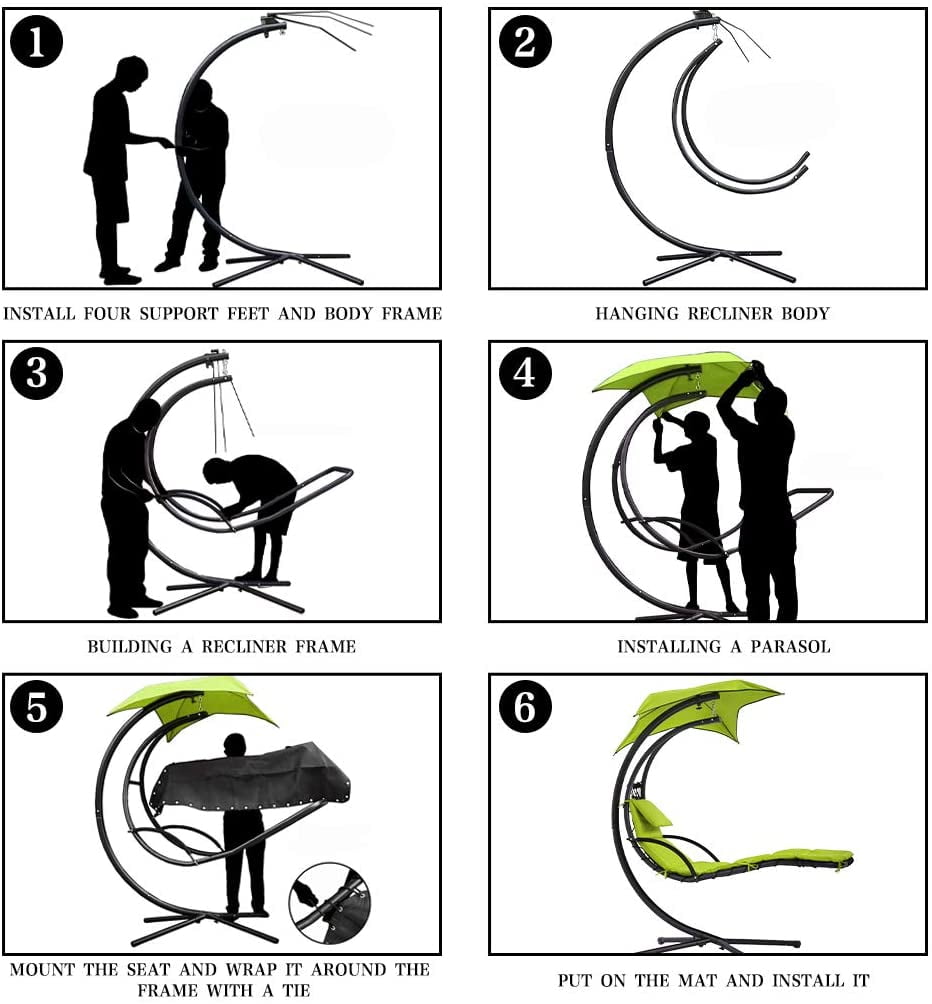 1
INSTALL FOUR SUPPORT FEET AND BODY FRAME

2
HANGING RECLINER BODY

3
BUILDING A RECLINER FRAME

4
INSTALLING A PARASOL

5
MOUNT THE SEAT AND WRAP IT AROUND THE FRAME WITH A TIE

6
PUT ON THE MAT AND INSTALL IT