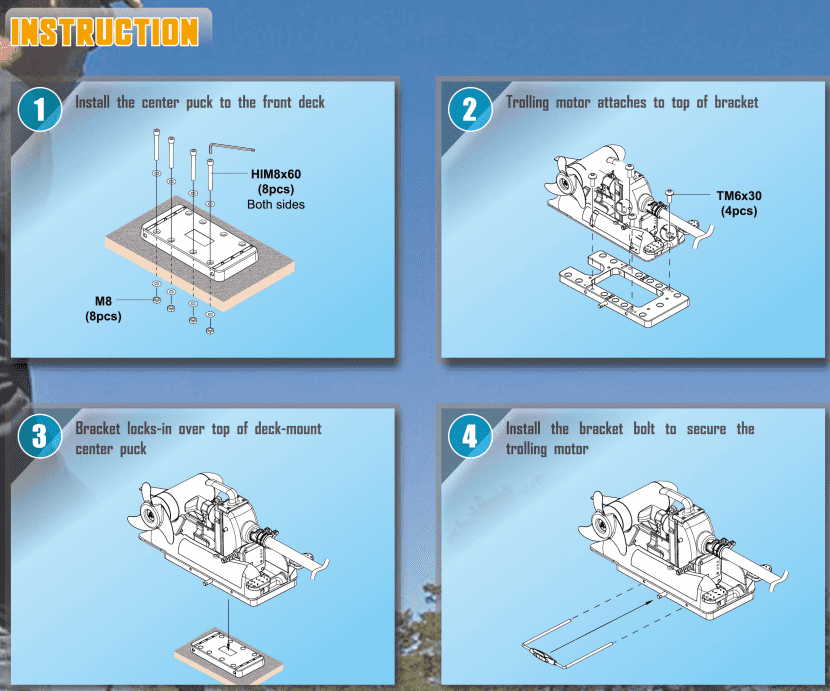 INSTRUCTION

1 Install the center puck to the front deck

HIM8x60 (8pcs) Both sides

M8 (8pcs)

2 Trolling motor attaches to top of bracket

TM6x30 (4pcs)

3 Bracket locks-in over top of deck-mount center puck

4 Install the bracket bolt to secure the trolling motor