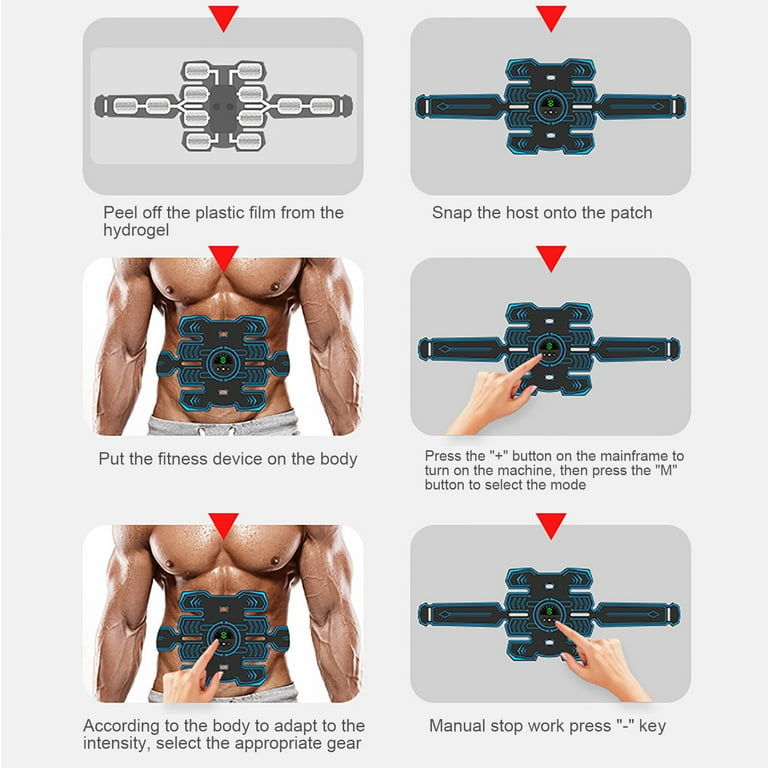 Peel off the plastic film from the hydrogel

Snap the host onto the patch

Put the fitness device on the body

Press the "+" button on the mainframe to turn on the machine, then press the "M" button to select the mode

According to the body to adapt to the intensity, select the appropriate gear

Manual stop work press "-" key