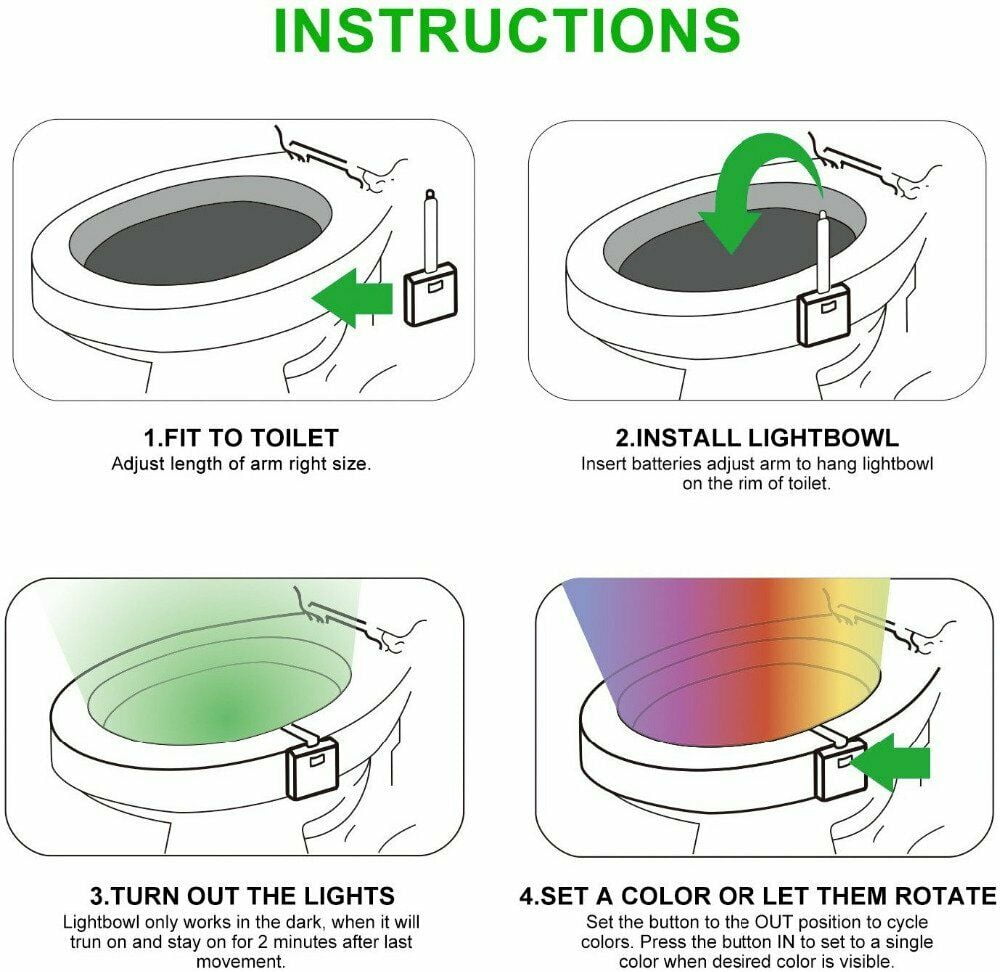 INSTRUCTIONS

1.FIT TO TOILET
Adjust length of arm right size.

2.INSTALL LIGHTBOWL
Insert batteries adjust arm to hang lightbowl on the rim of toilet.

3.TURN OUT THE LIGHTS
Lightbowl only works in the dark, when it will trun on and stay on for 2 minutes after last movement.

4.SET A COLOR OR LET THEM ROTATE
Set the button to the OUT position to cycle colors. Press the button IN to set to a single color when desired color is visible.