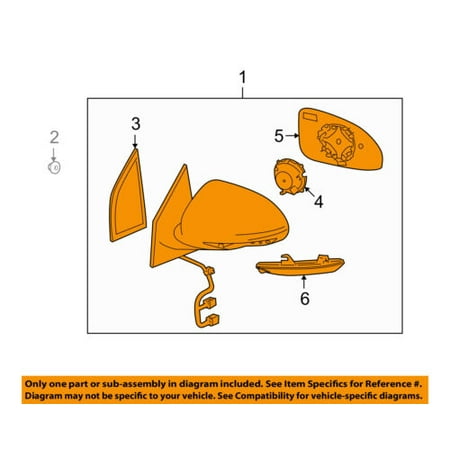 1
2
3
5
4
6

Only one part or sub-assembly in diagram included. See Item Specifics for Reference #.
Diagram may not be specific to your vehicle. See Compatibility for vehicle-specific diagrams.