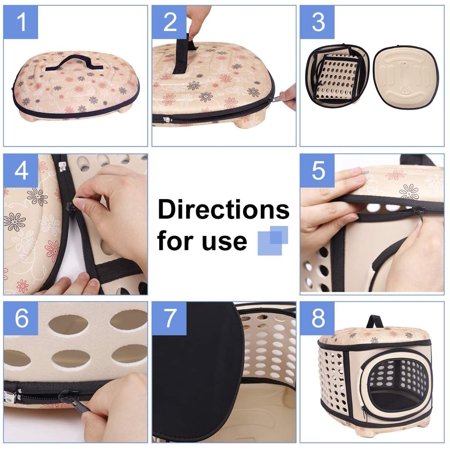 1

2

3

4

Directions for use

5

6

7

8