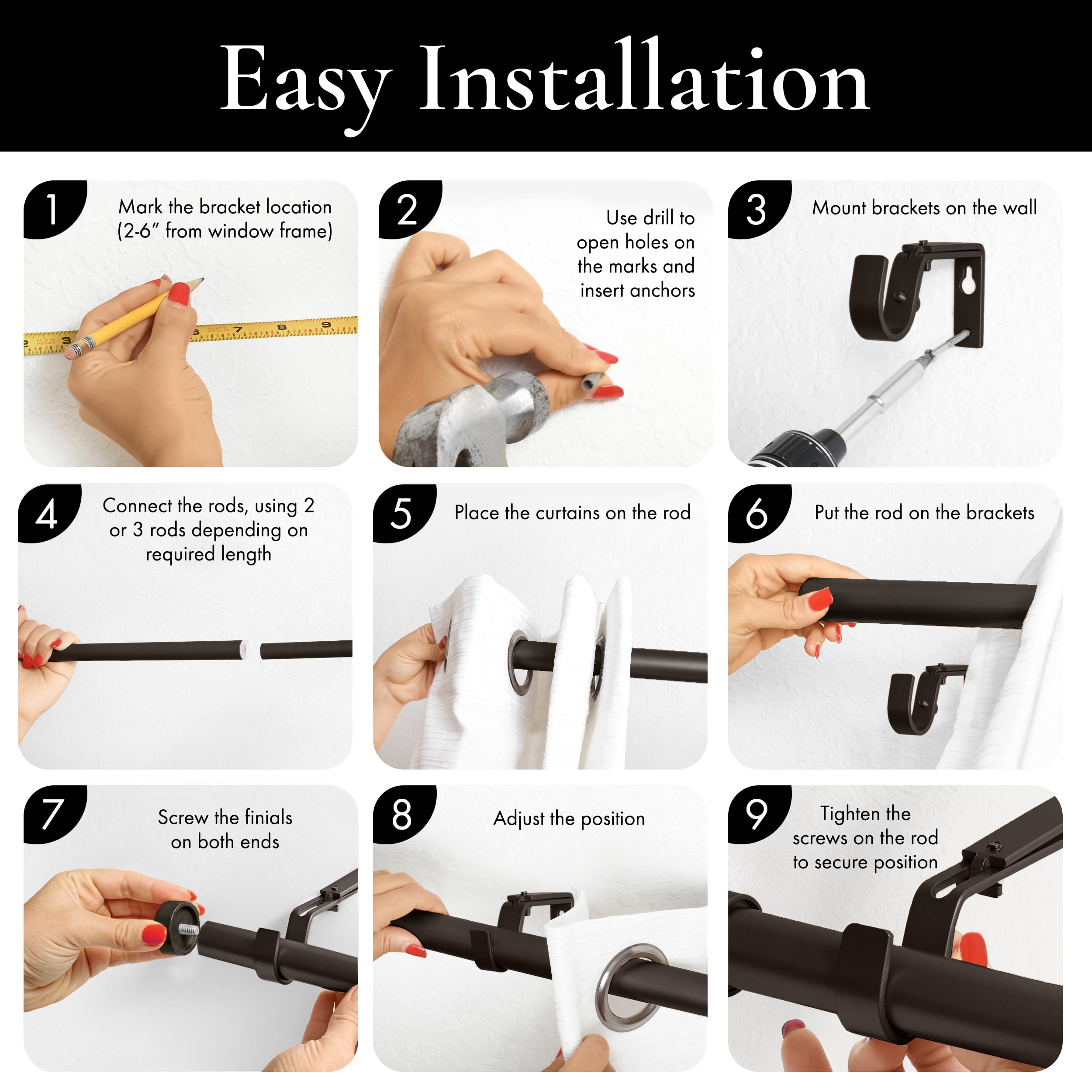 Easy Installation

1
Mark the bracket location (2-6" from window frame)

2
Use drill to open holes on the marks and insert anchors

3
Mount brackets on the wall

4
Connect the rods, using 2 or 3 rods depending on required length

5
Place the curtains on the rod

6
Put the rod on the brackets

7
Screw the finials on both ends

8
Adjust the position

9
Tighten the screws on the rod to secure position