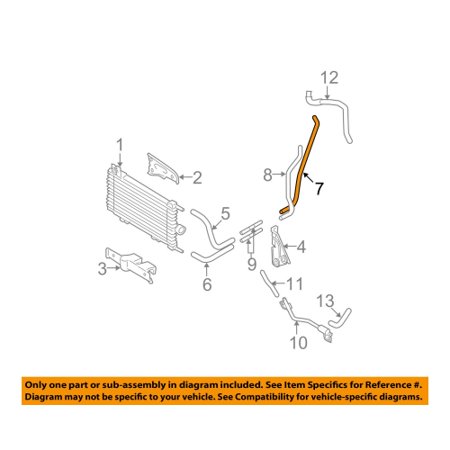 12

1

2

8

7

5

4

3

9

6

11

13

10

Only one part or sub-assembly in diagram included. See Item Specifics for Reference #. Diagram may not be specific to your vehicle. See Compatibility for vehicle-specific diagrams.